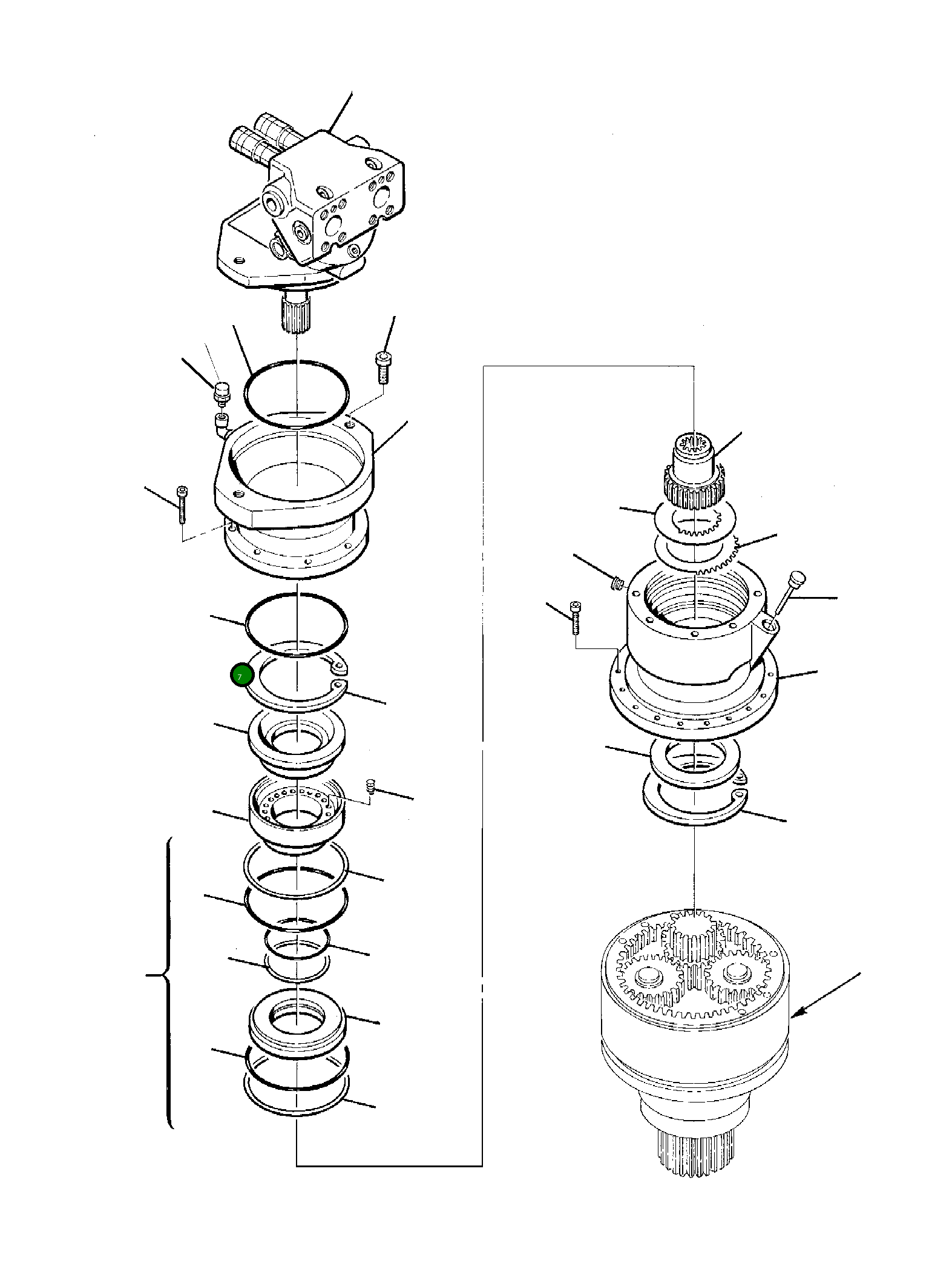 7