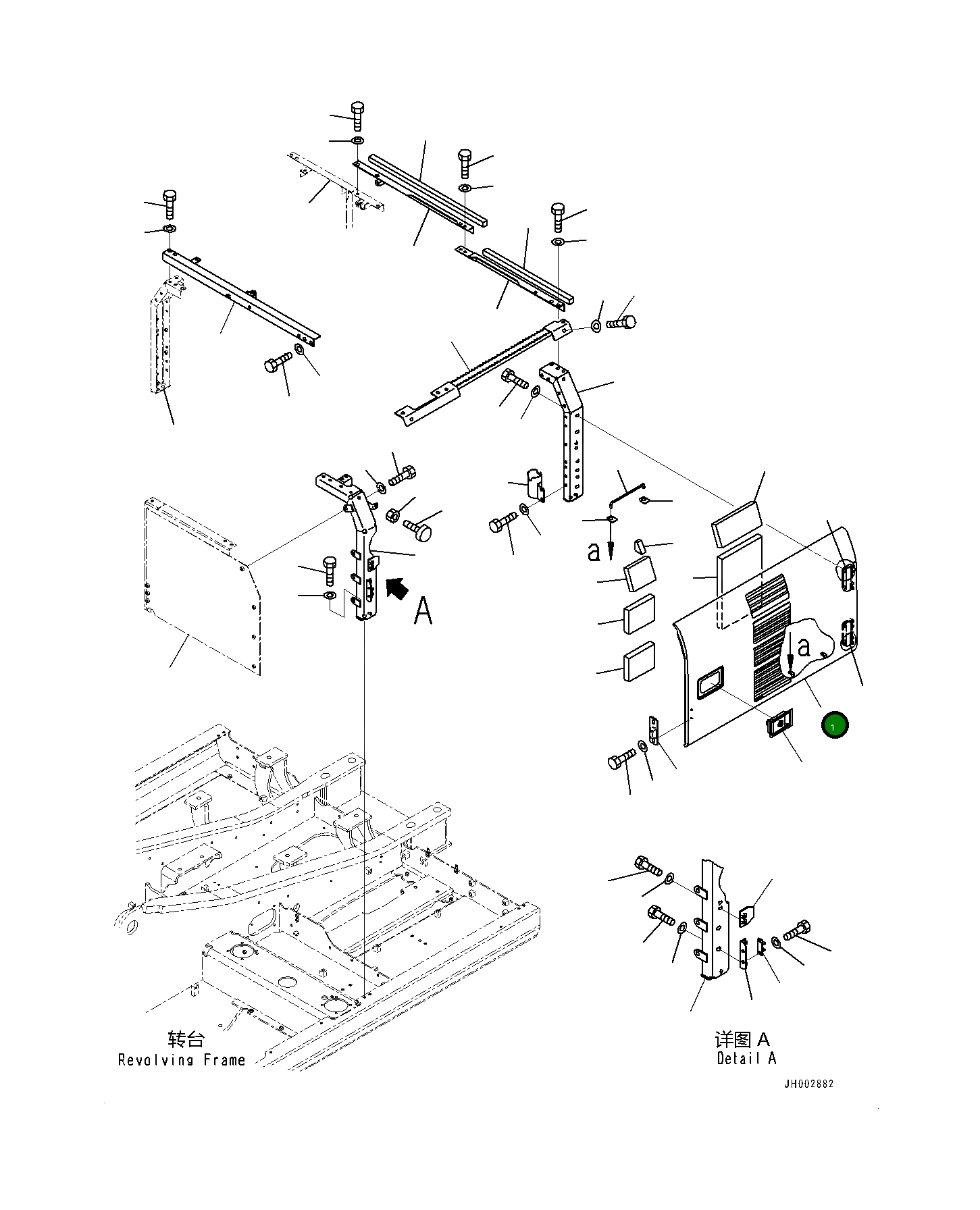 a

A

a

1

转台
Revolving Frame

详图 A
Detail A

JH002882