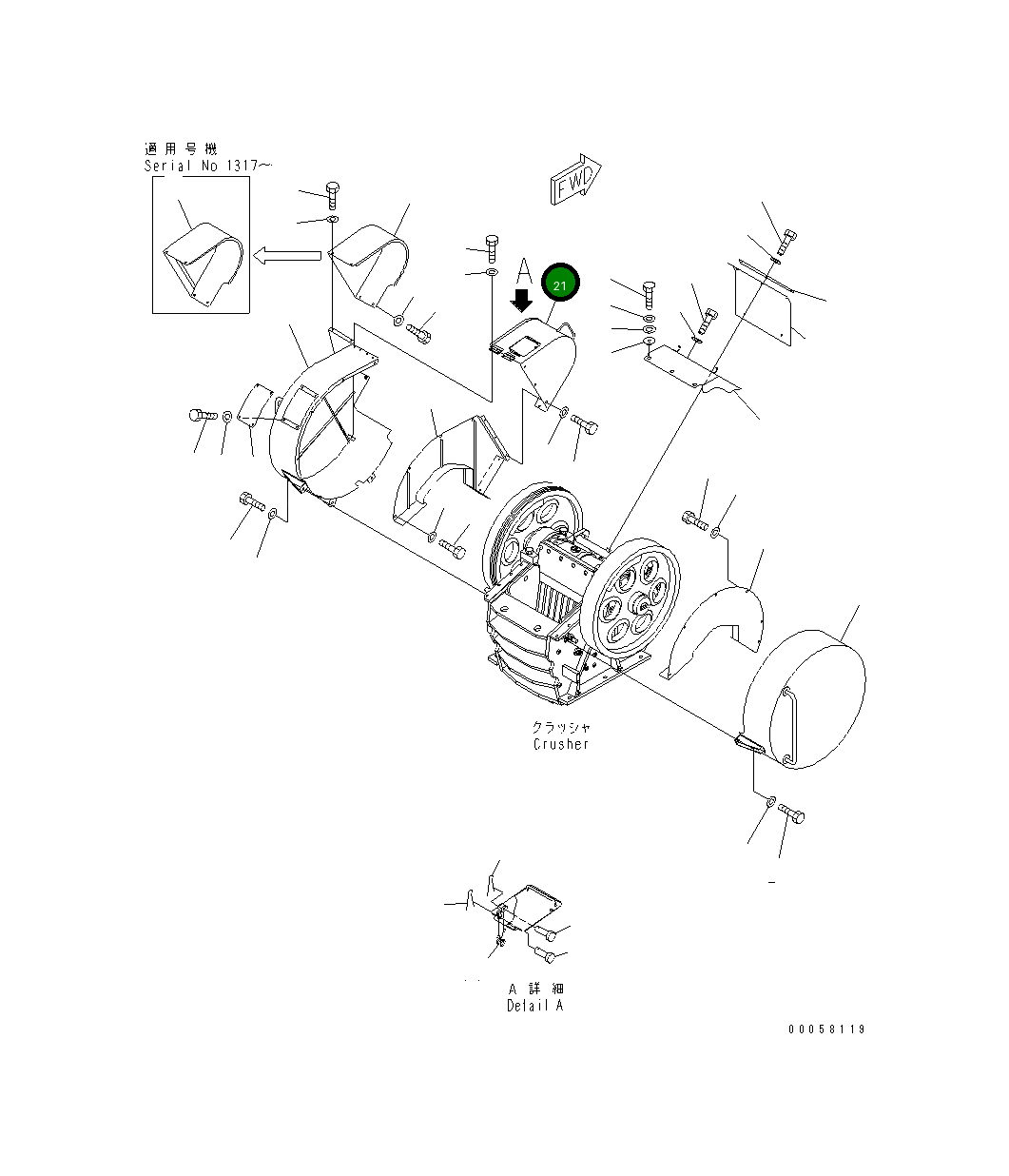 適用号機
Serial No 1317～

FWD

A

21

クラッシャ
Crusher

A 詳細
Detail A

00058119