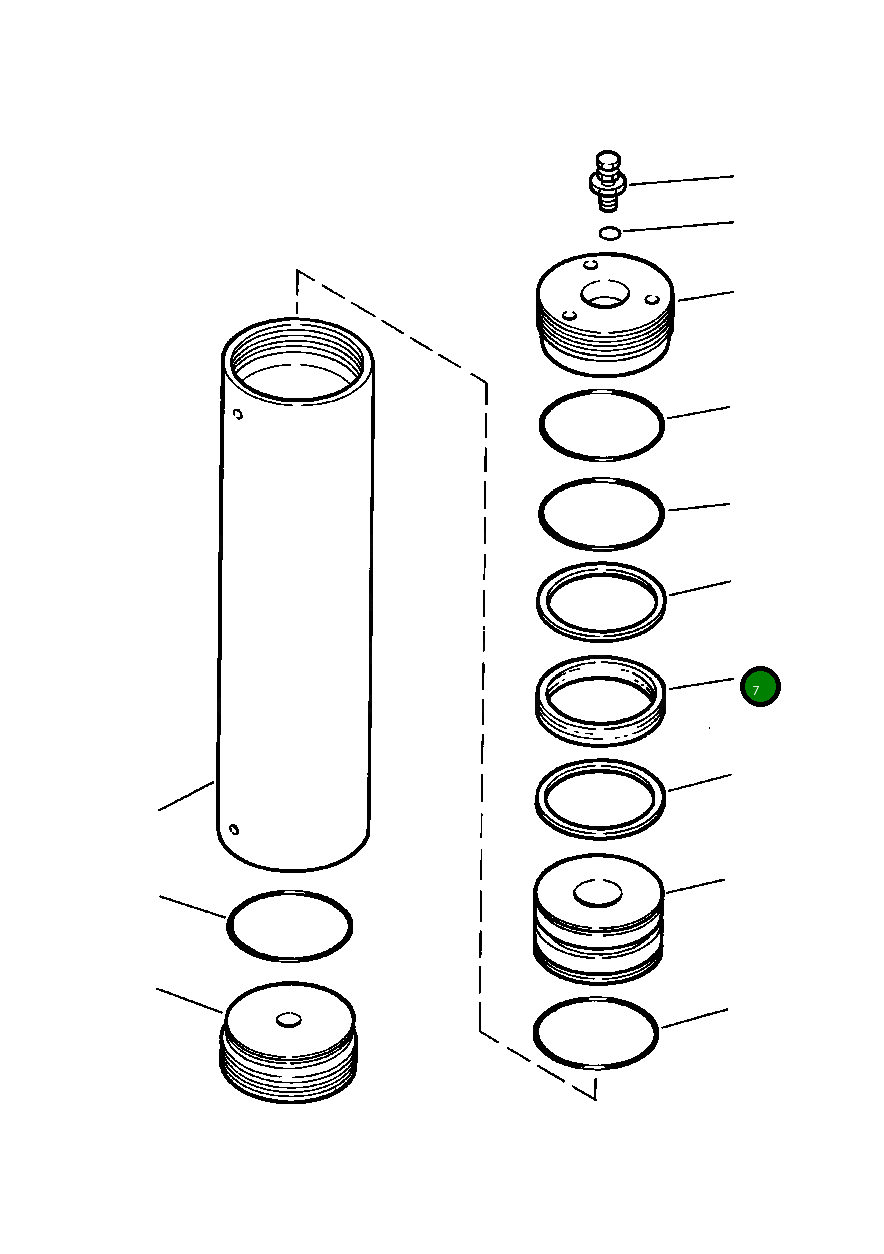 7