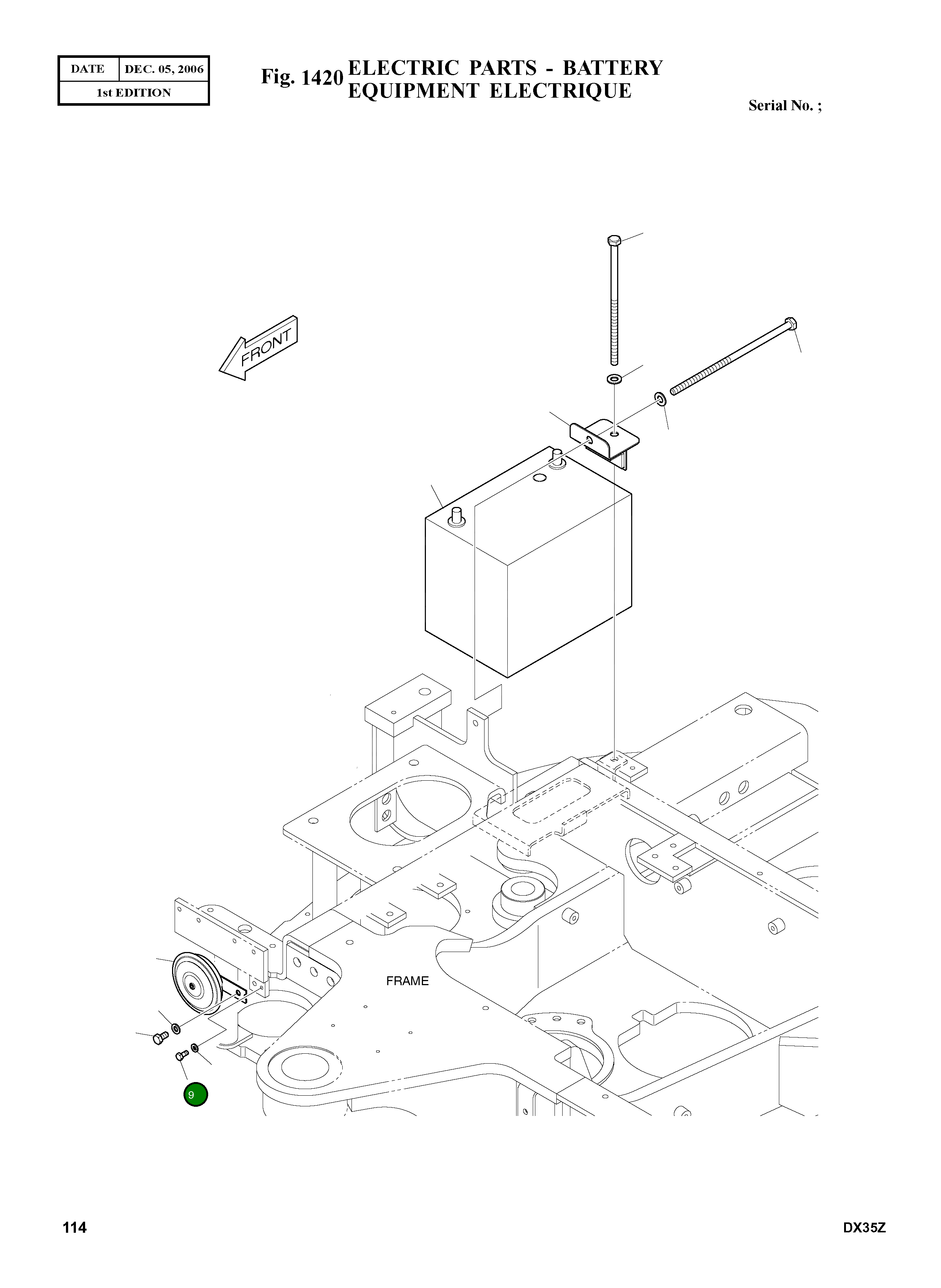 | DATE | DEC. 05, 2006 |
|---|---|
| 1st EDITION | |

Fig. 1420 ELECTRIC PARTS - BATTERY
EQUIPMENT ELECTRIQUE

Serial No. ;

FRONT

FRAME

9

114

DX35Z