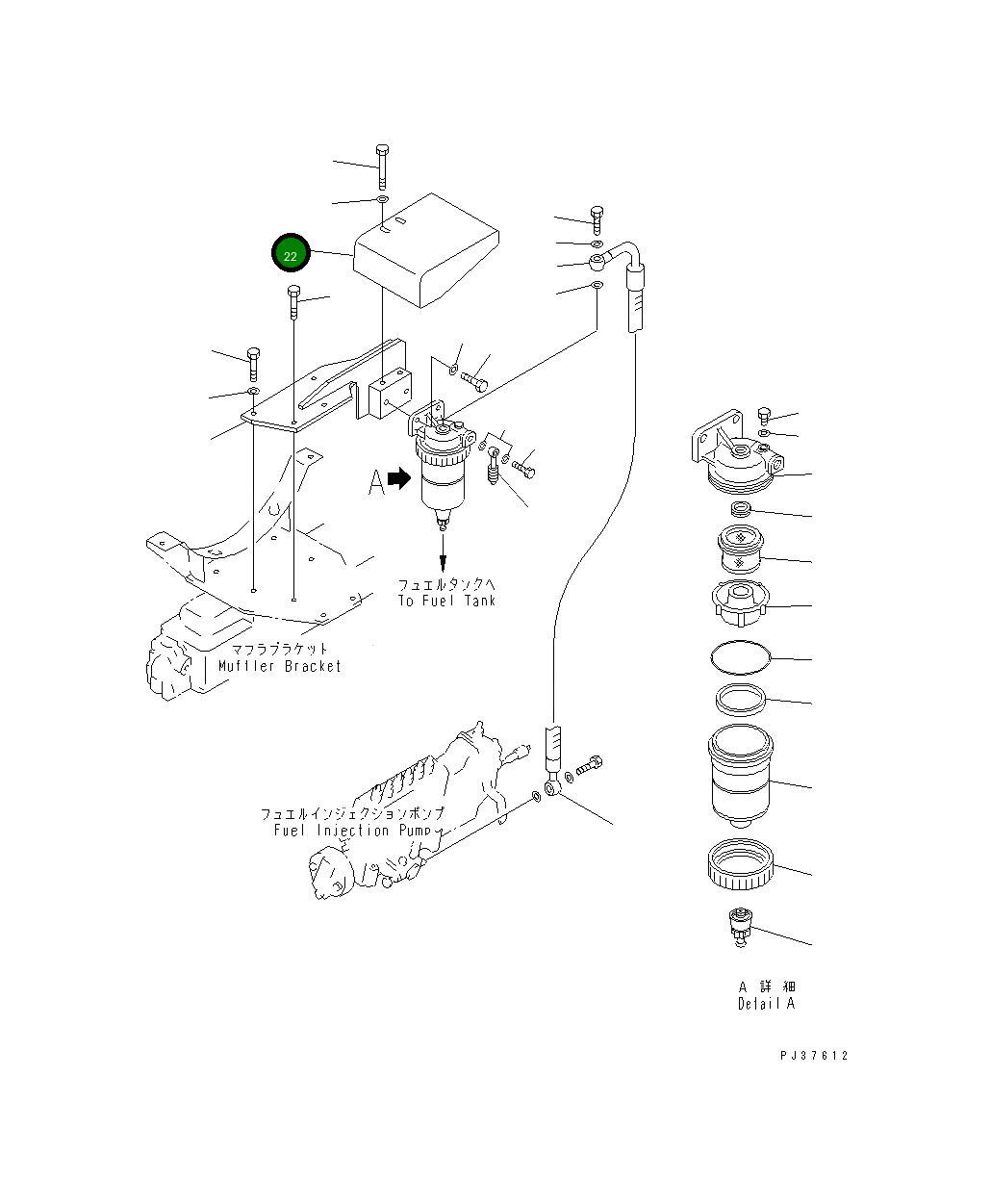 22

A

フュエルタンクへ
To Fuel Tank

マフラブラケット
Muffler Bracket

フュエルインジェクションポンプ
Fuel Injection Pump

A 詳 細
Detail A

PJ37612