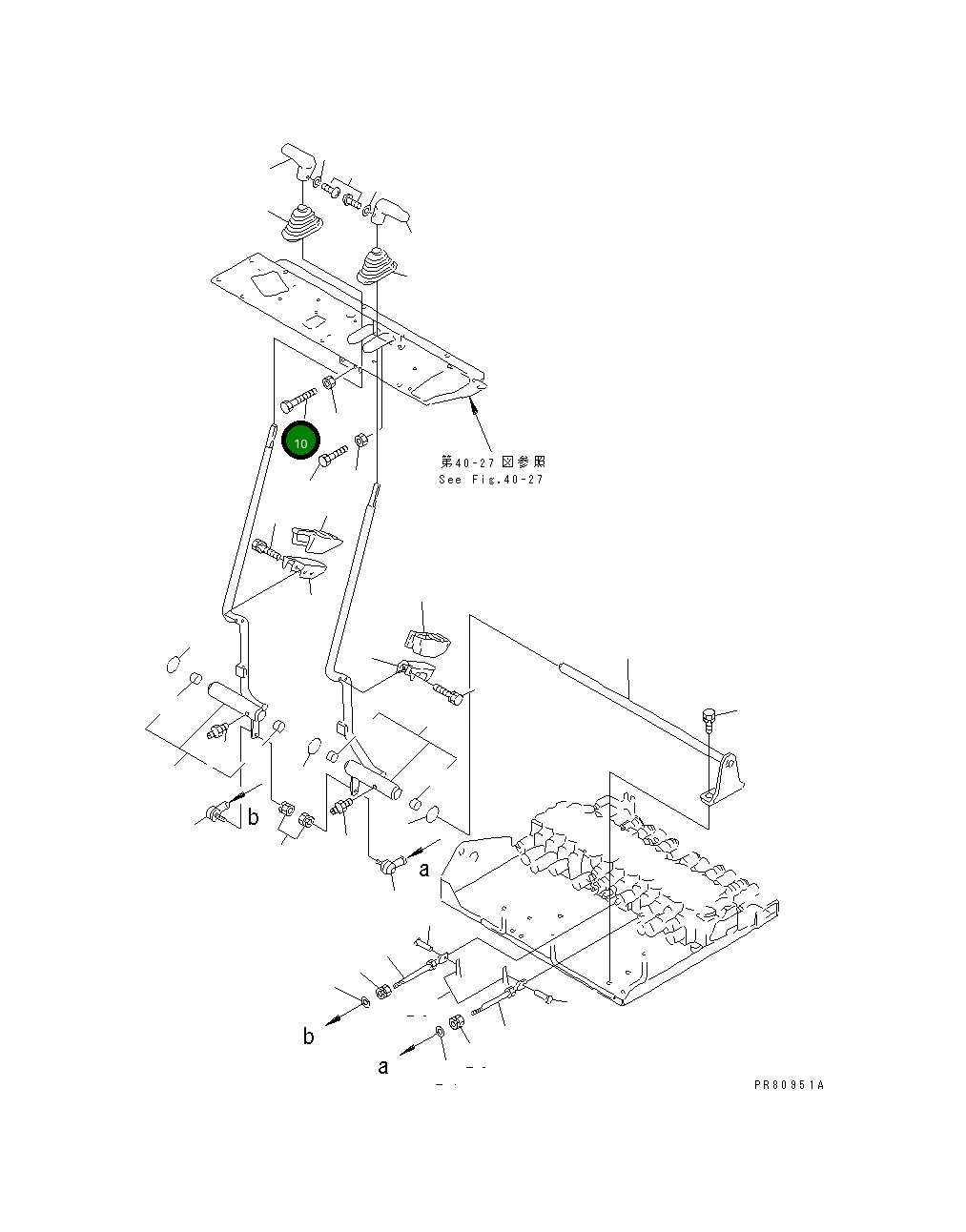 10

第40-27図参照
See Fig.40-27

b

a

b

a

PR80951A