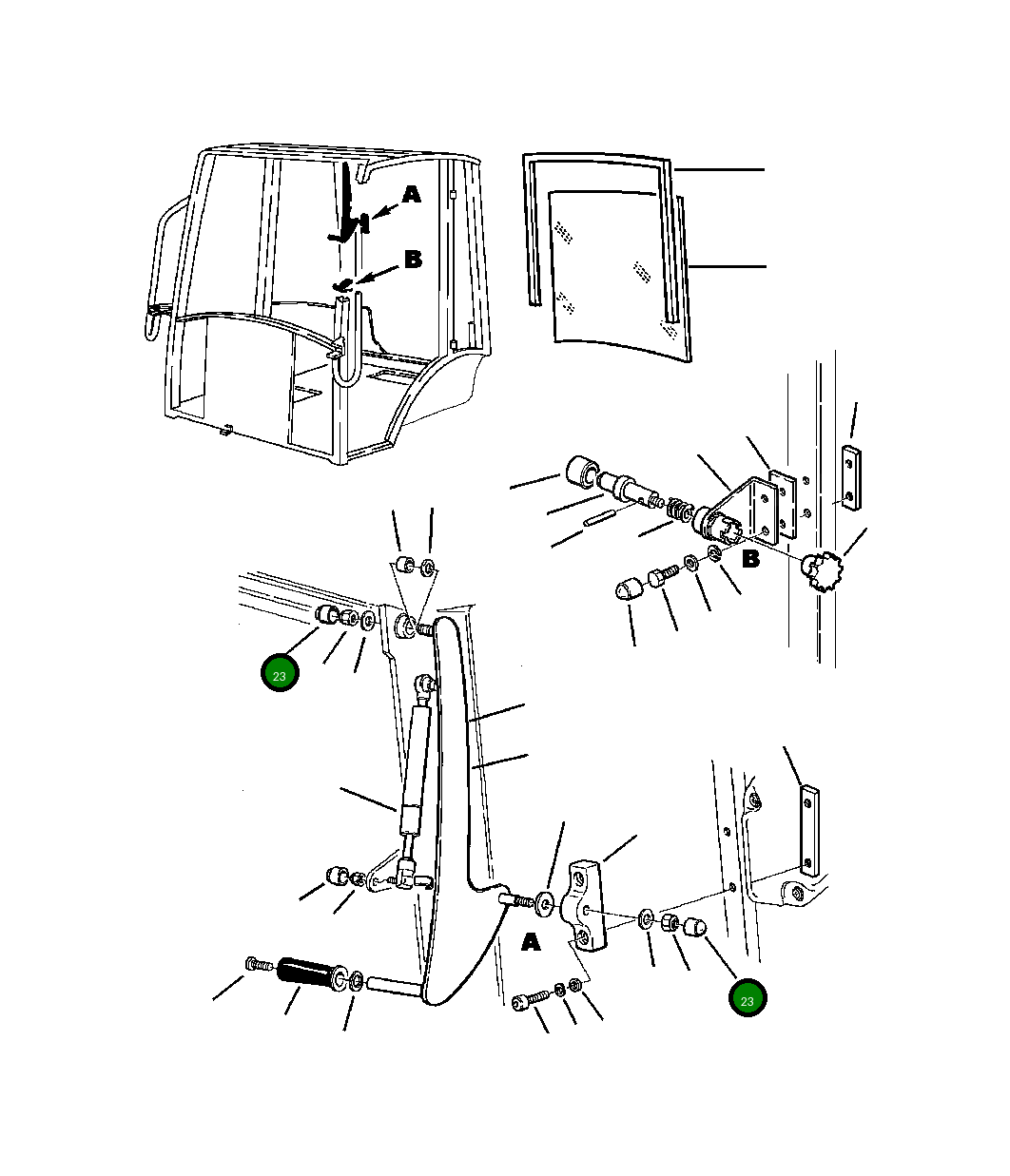 A
B
B
23
A
23