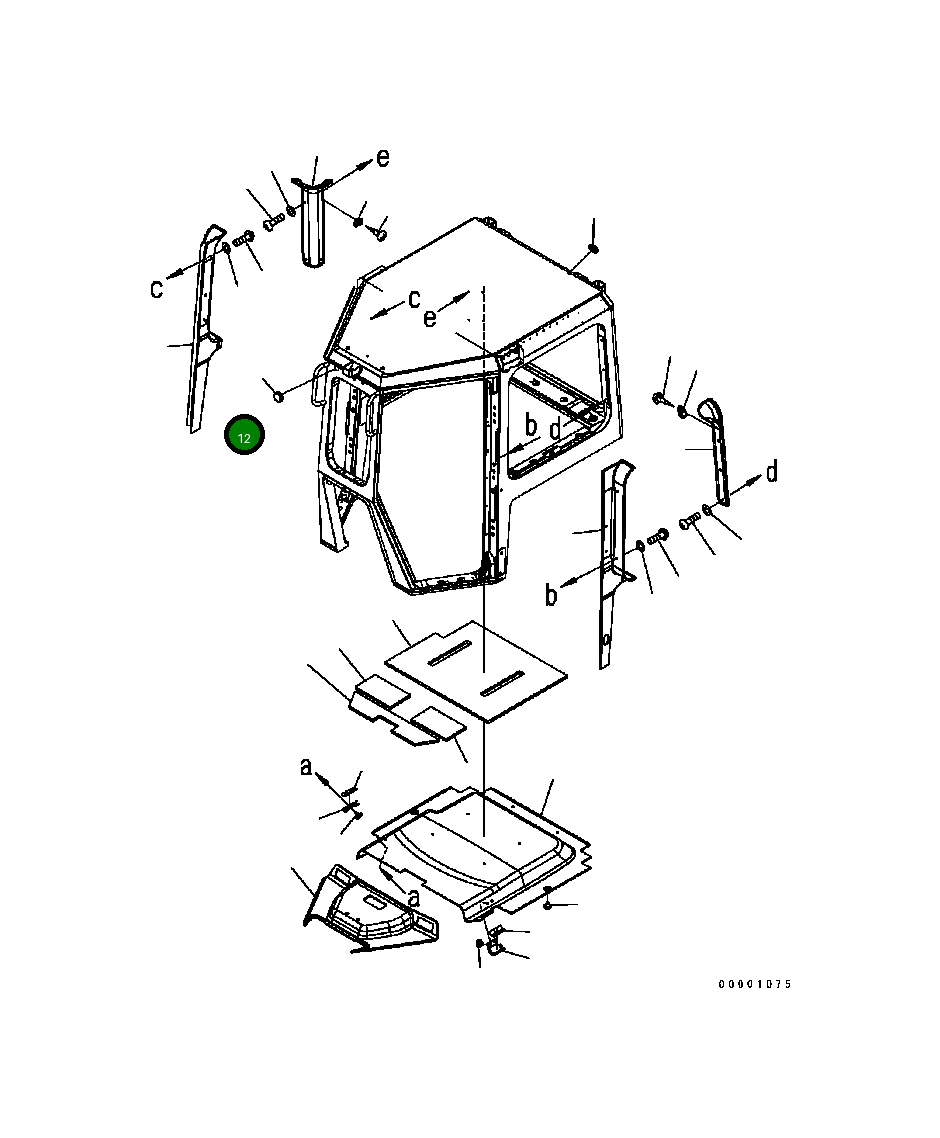 e
c
c
e
12
b
d
d
b
a
a
00001075