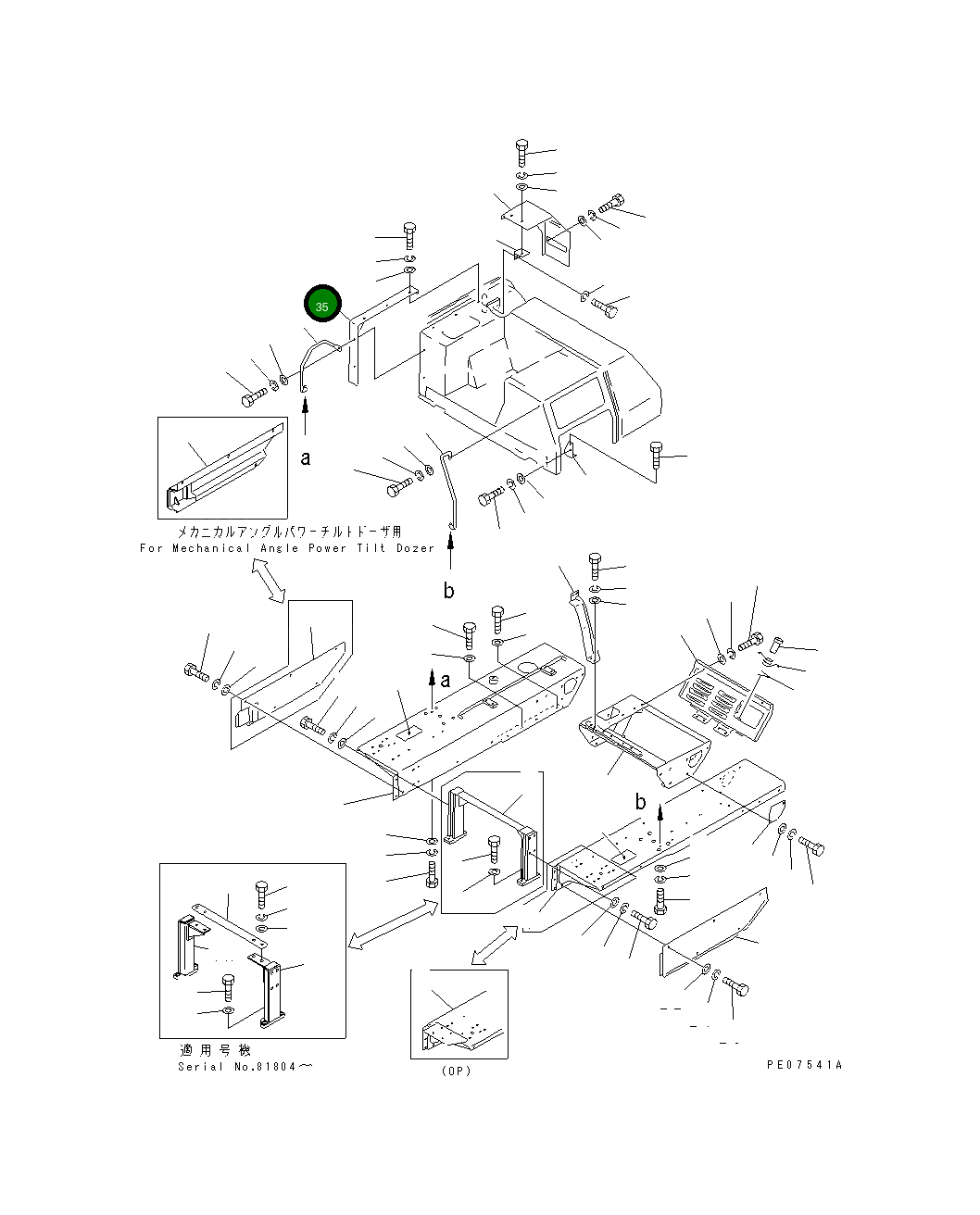 35

a

メカニカルアングルパワーチルトドーザ用
For Mechanical Angle Power Tilt Dozer

b

a

b

適用号機
Serial No.81804～

(OP)

PE07541A