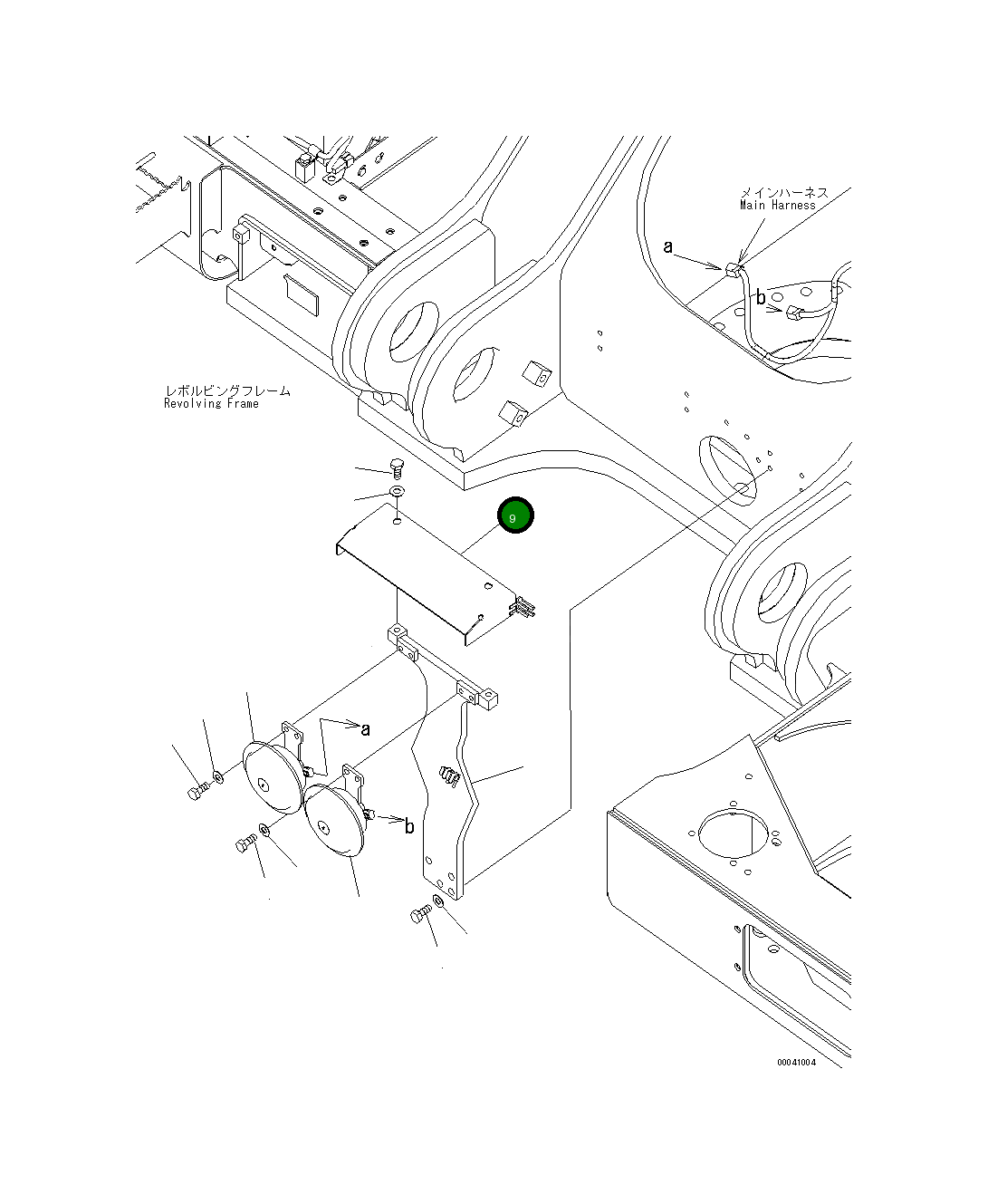 メインハーネス
Main Harness

a

b

レボルビングフレーム
Revolving Frame

9

a

b

00041004