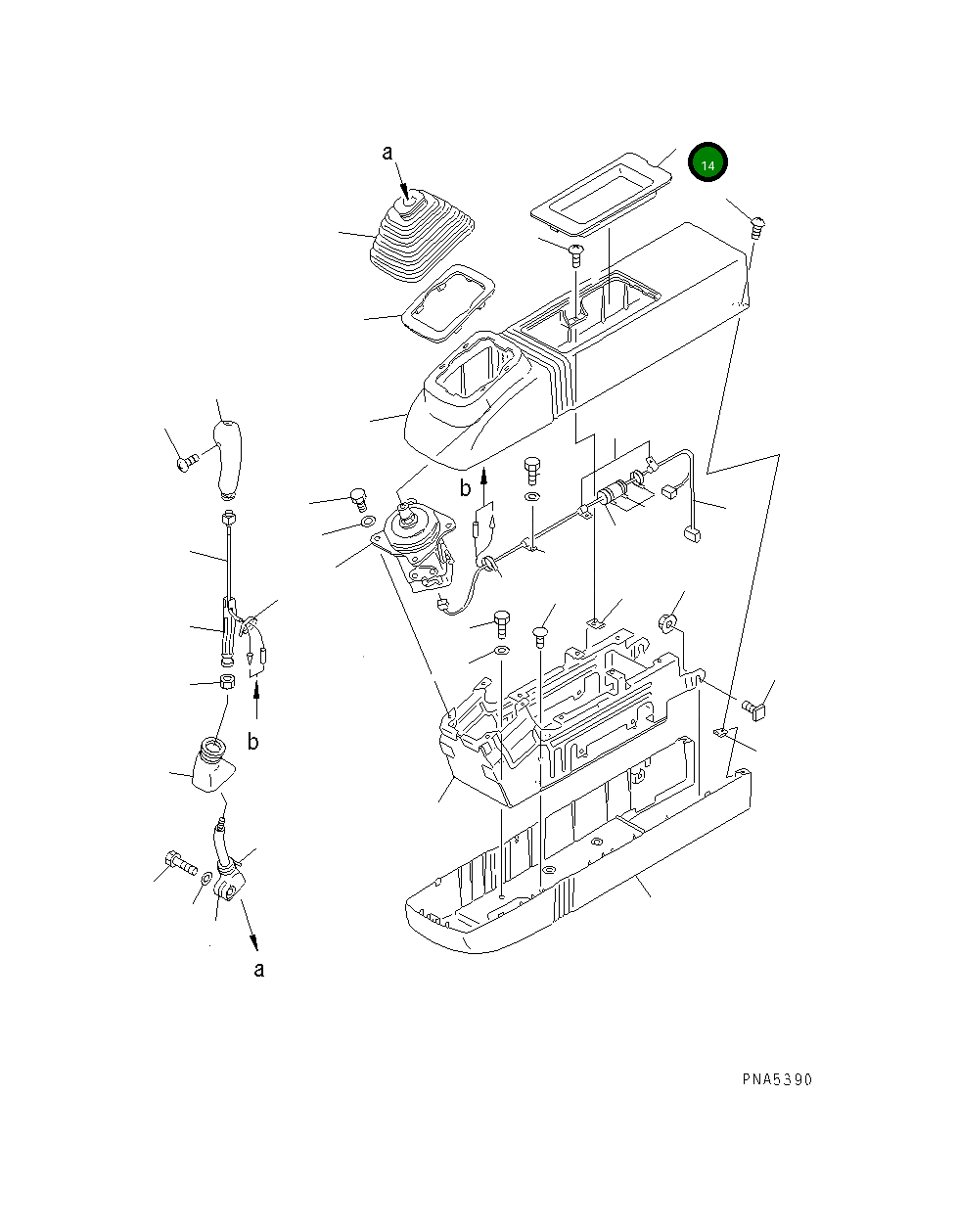 a
14
b
b
a
PNA5390