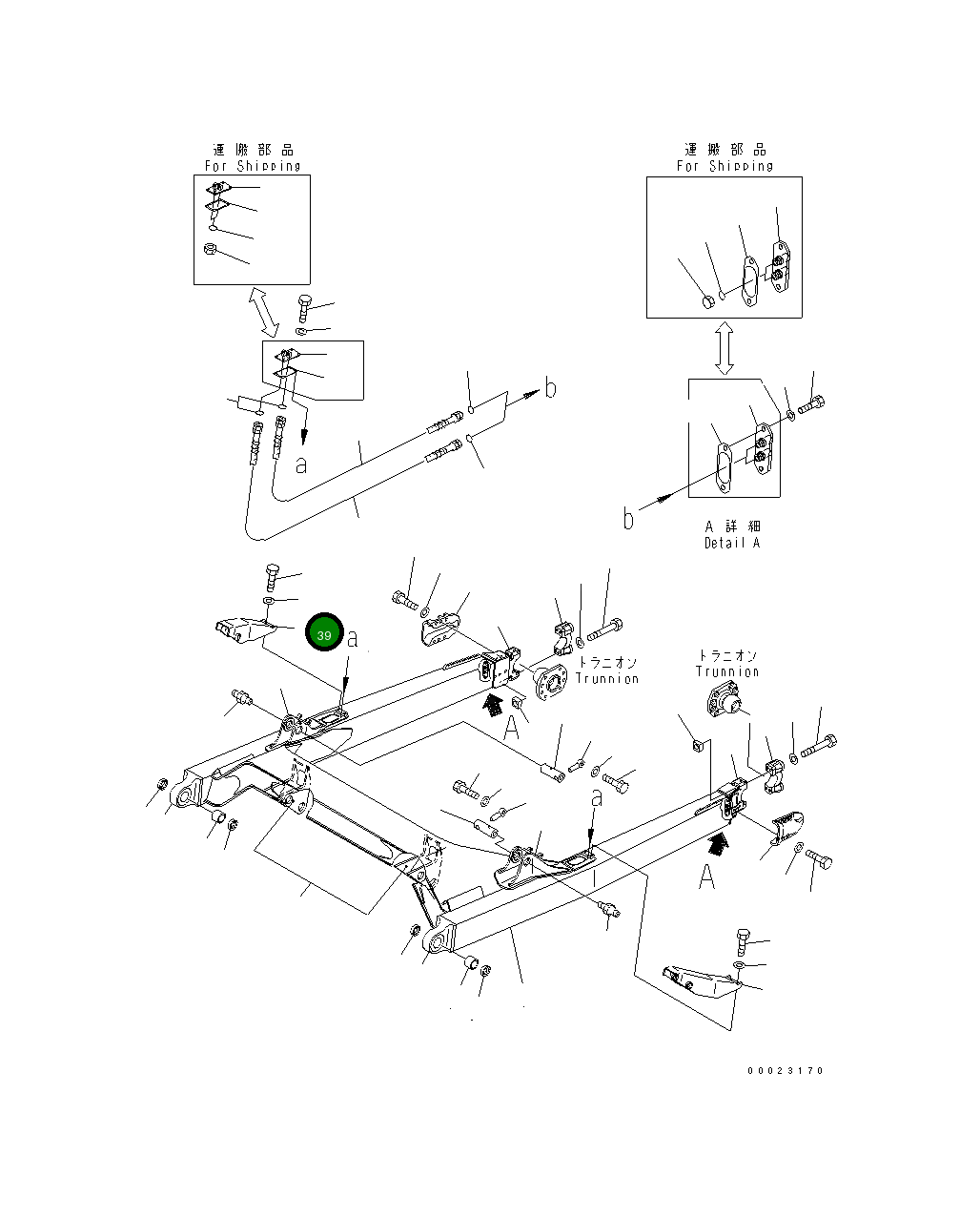 運搬部品
For Shipping

運搬部品
For Shipping

b

a

b

A 詳細
Detail A

39

a

トラニオン
Trunnion

トラニオン
Trunnion

A

a

A

00023170