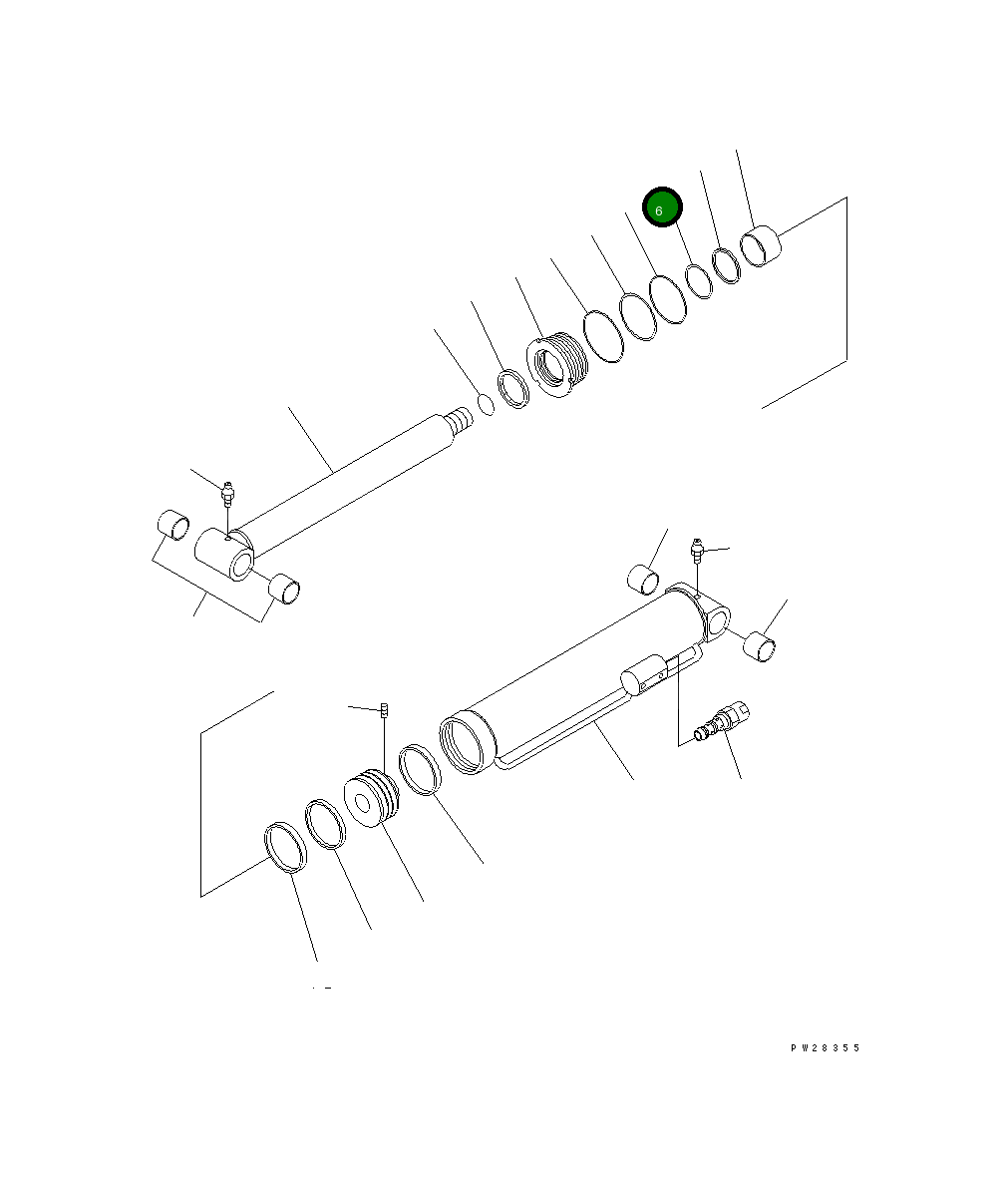 6

PW28355