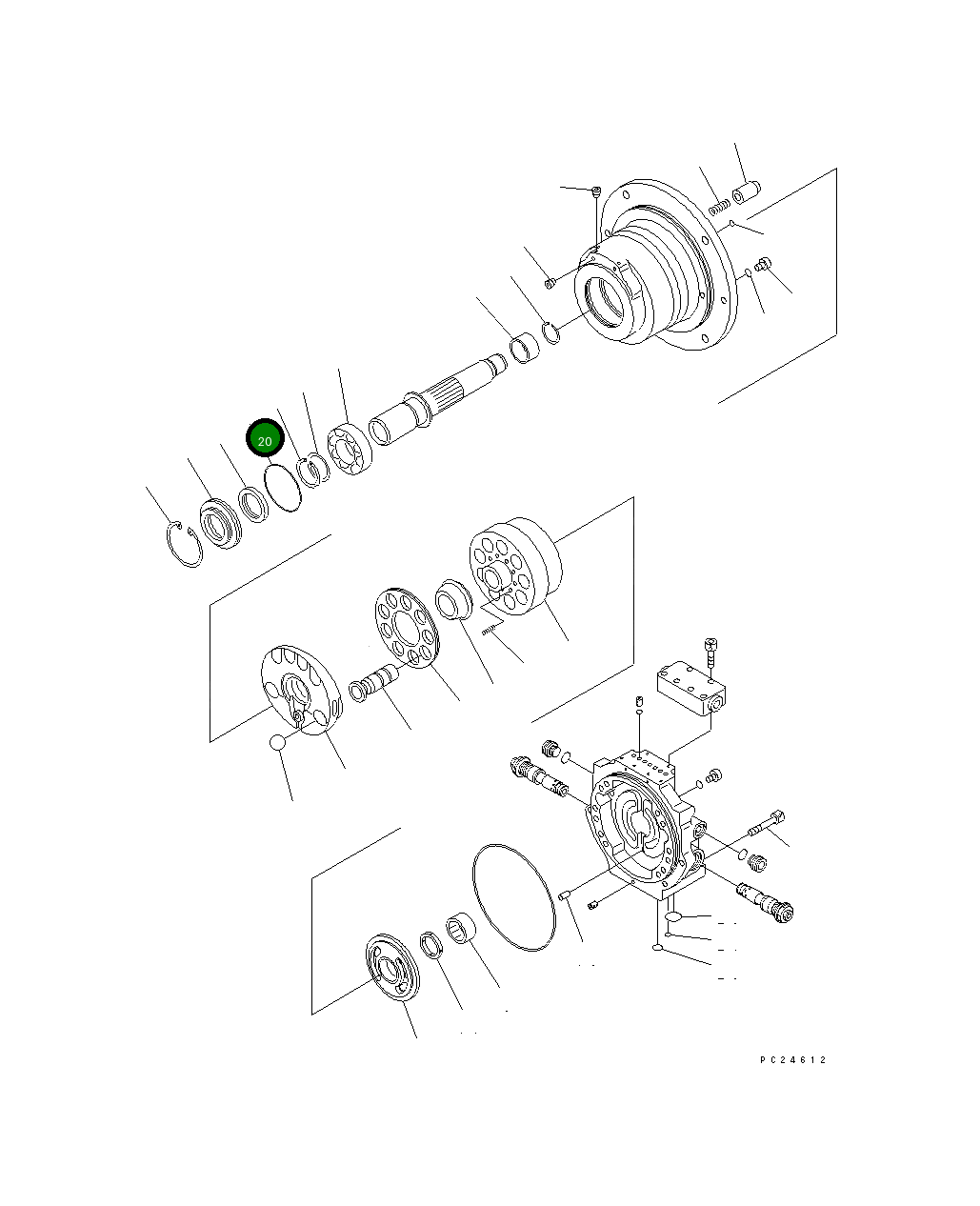 20

PC24612