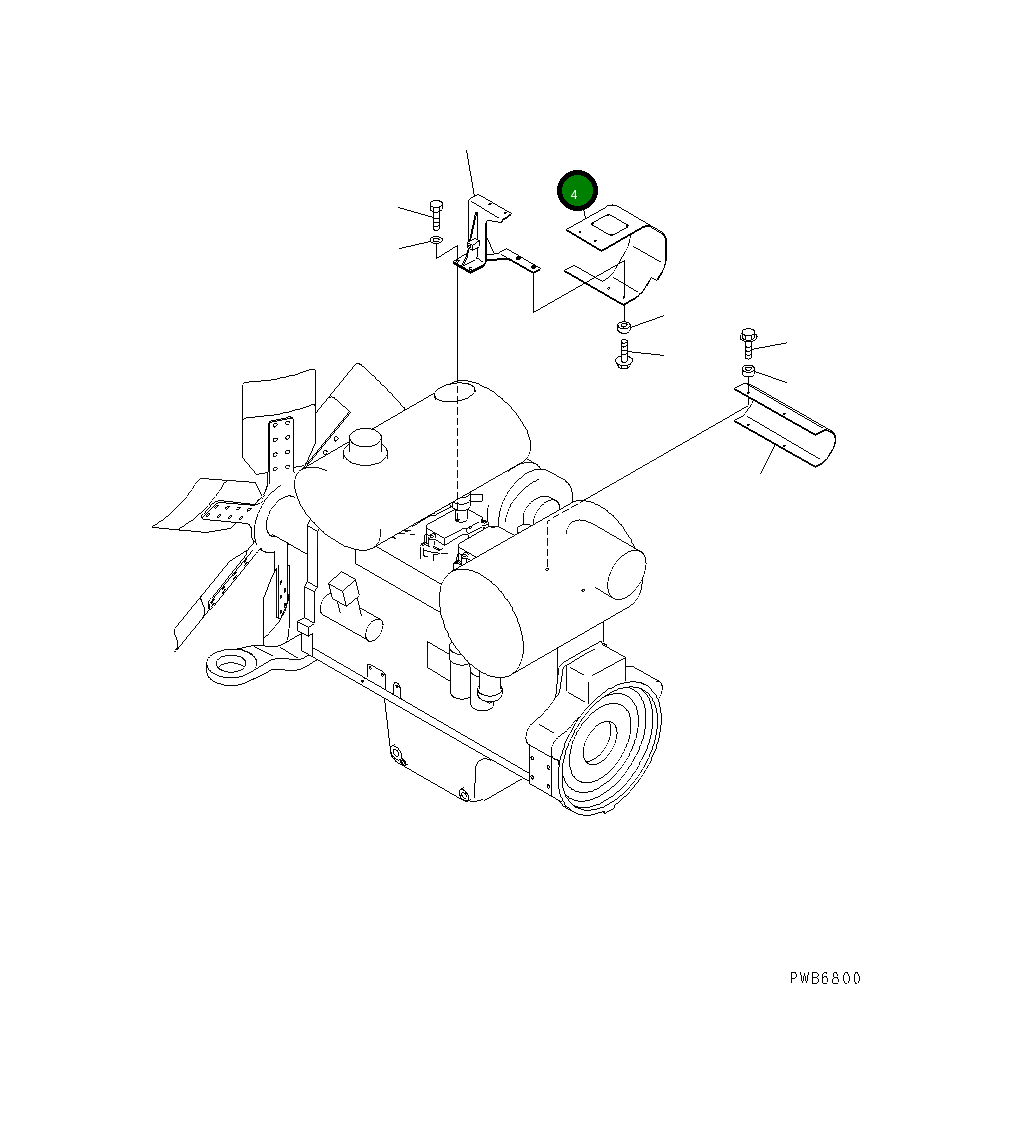 4

PWB6800