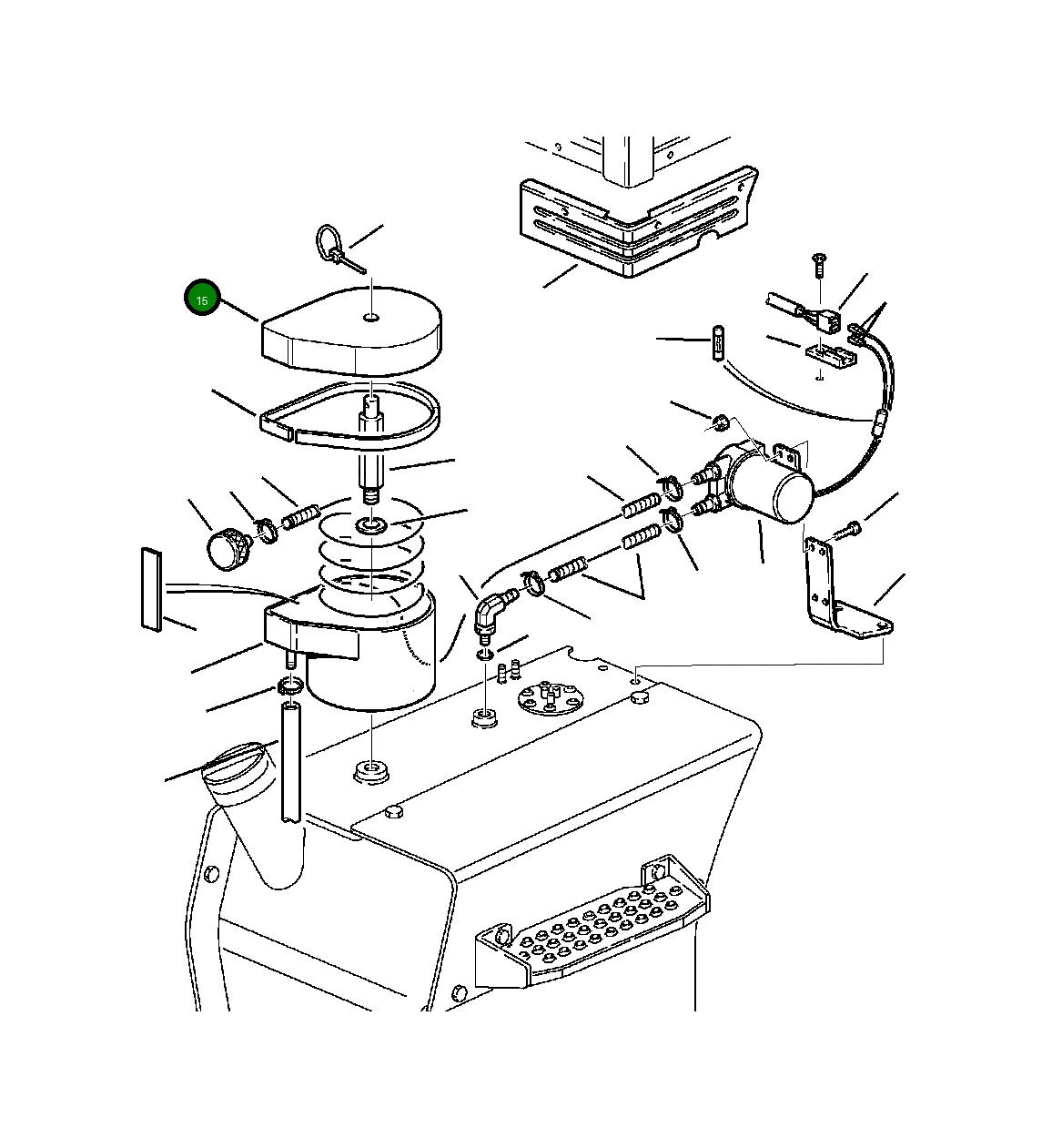 15