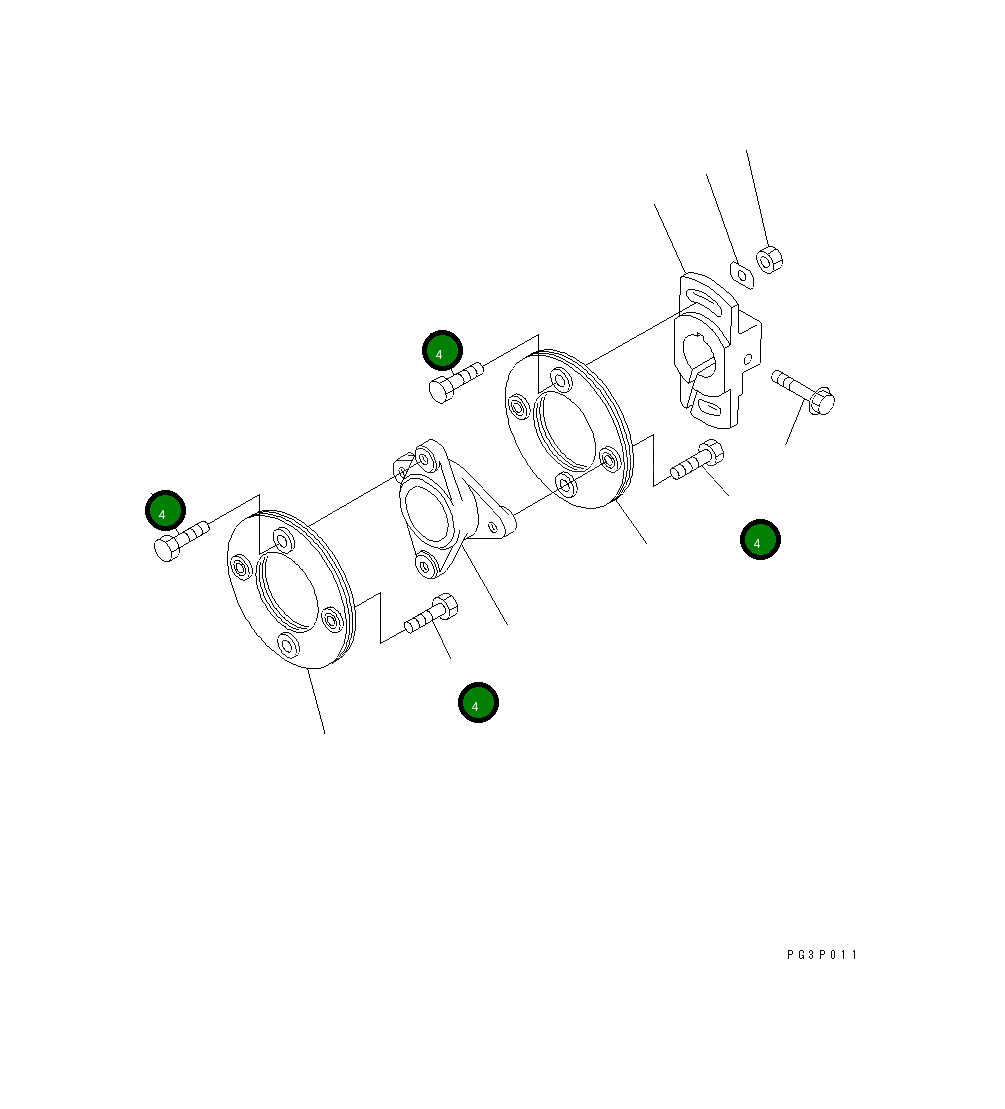 4

4

4

4

PG3P011