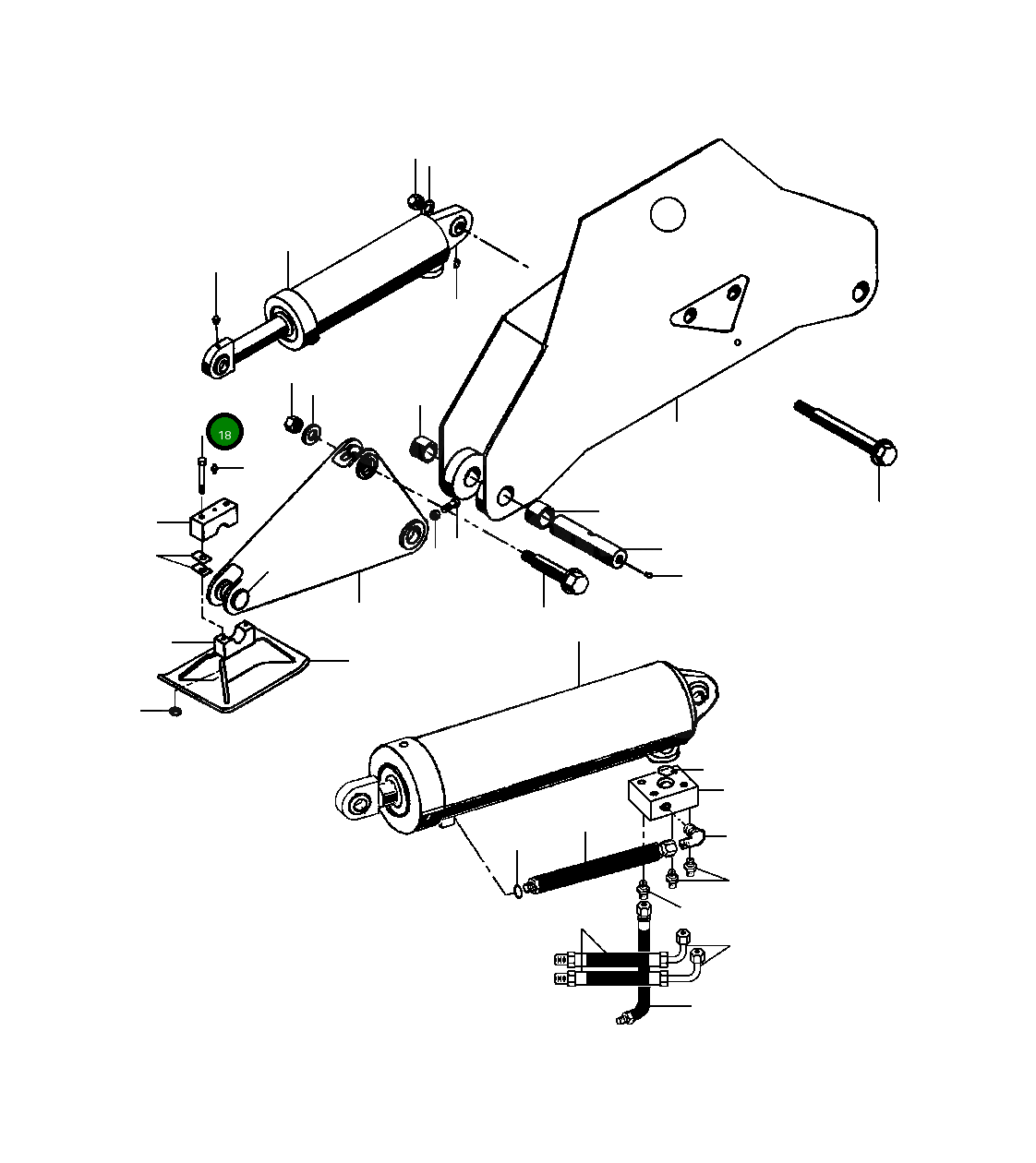 18