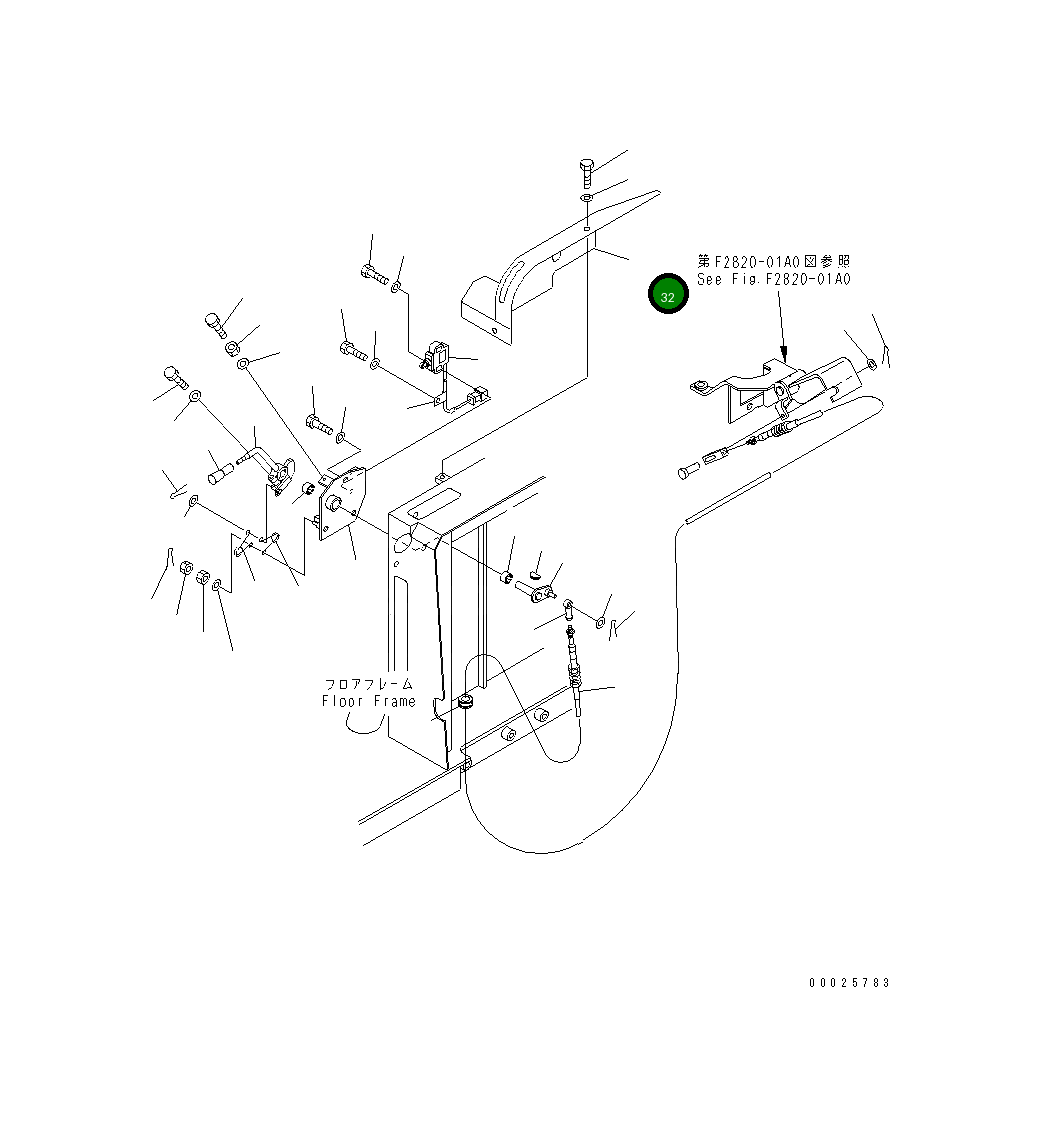 第F2820-01A0図参照
See Fig.F2820-01A0

32

フロアフレーム
Floor Frame

00025783