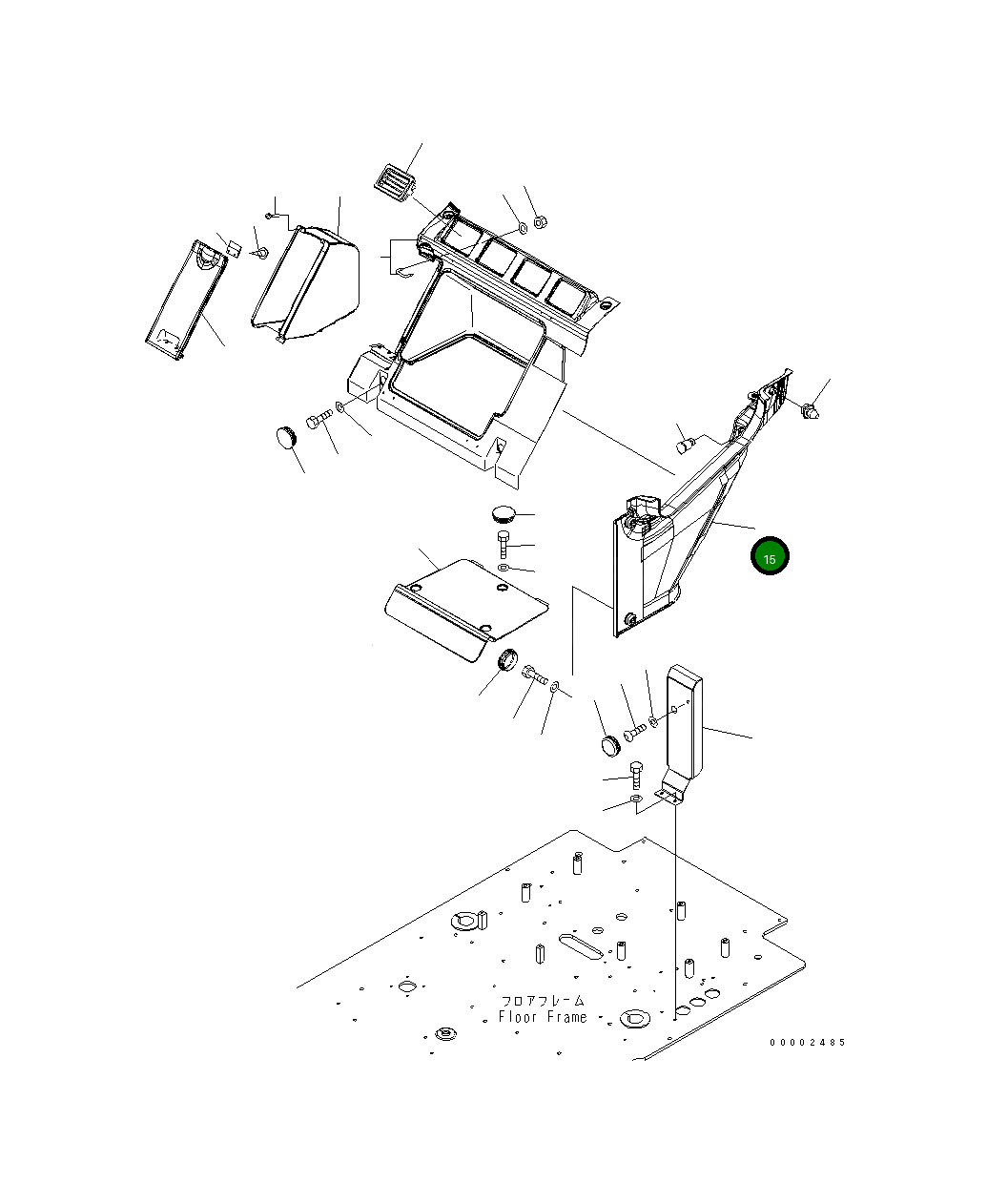 15

フロアフレーム
Floor Frame

00002485