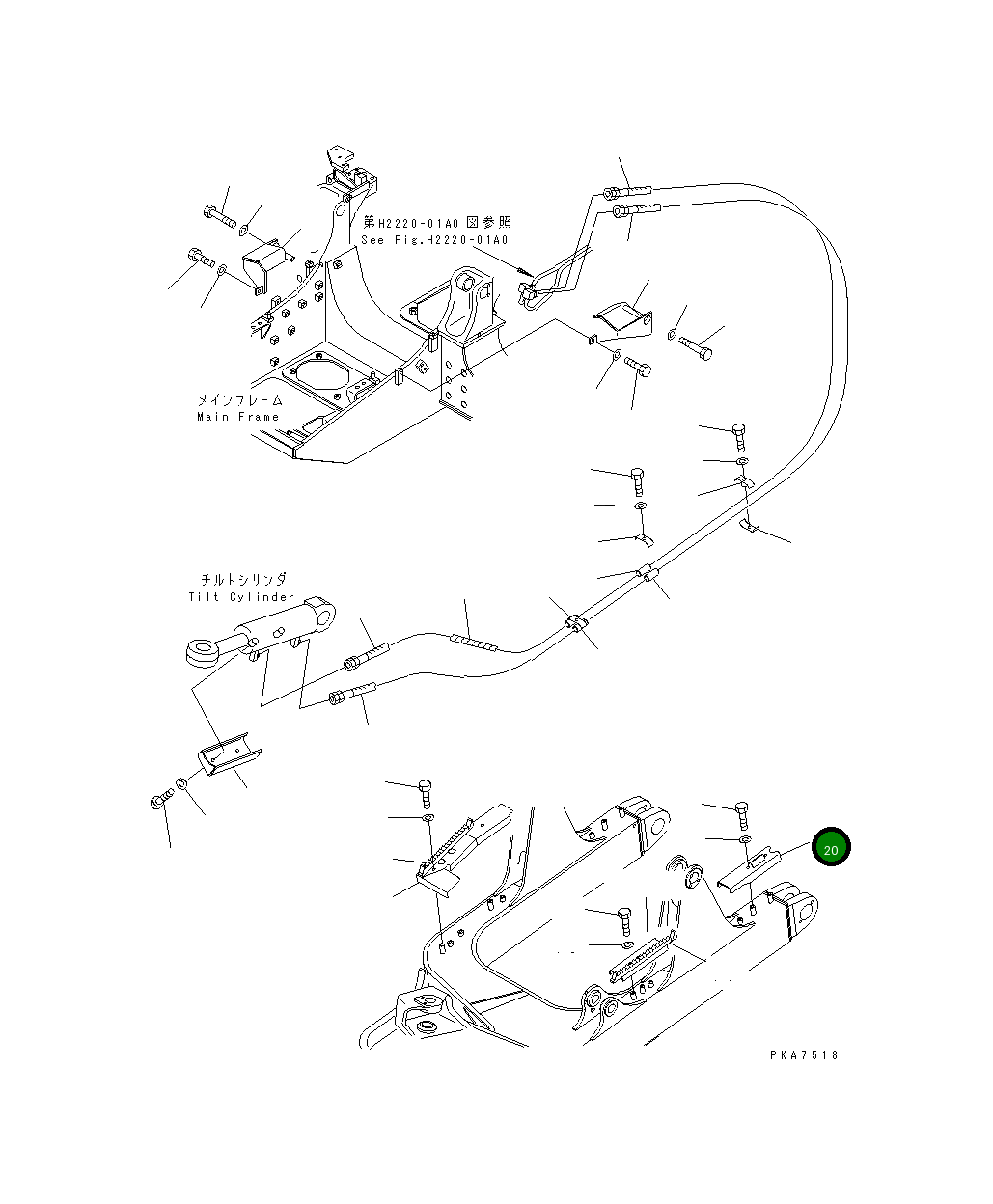 第H2220-01A0 図参照
See Fig.H2220-01A0

メインフレーム
Main Frame

チルトシリンダ
Tilt Cylinder

20

PKA7518