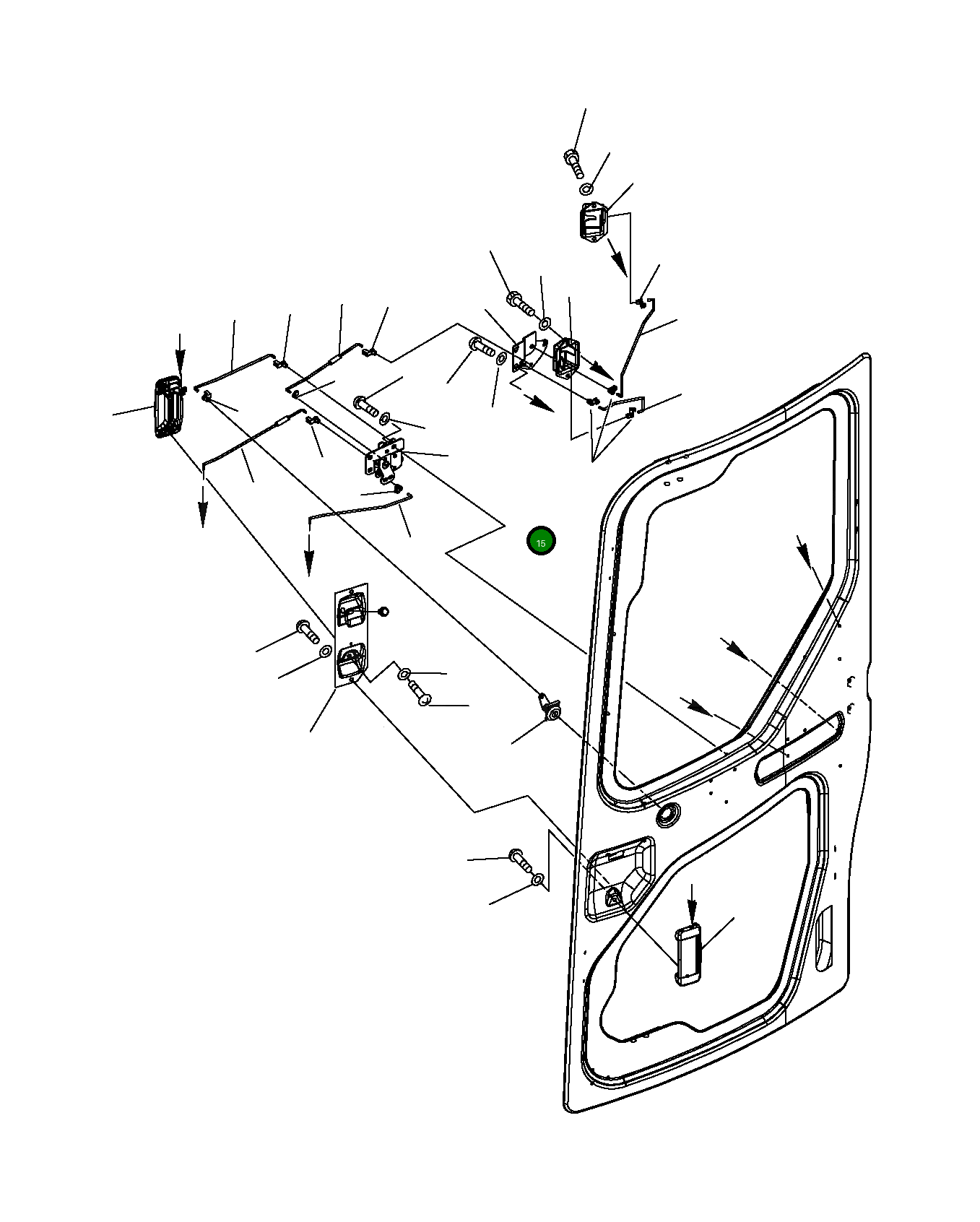 15