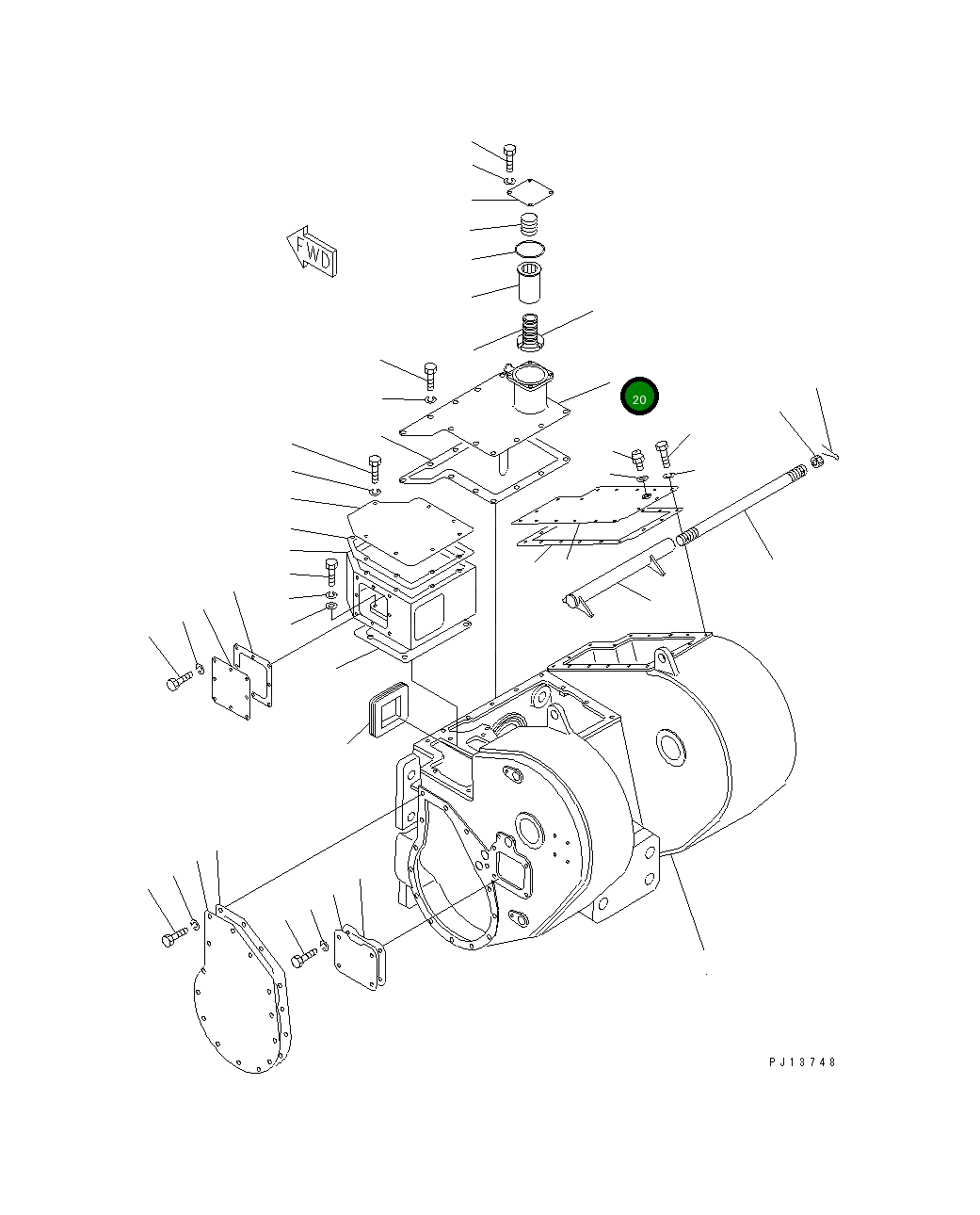 FWD

20

PJ13748