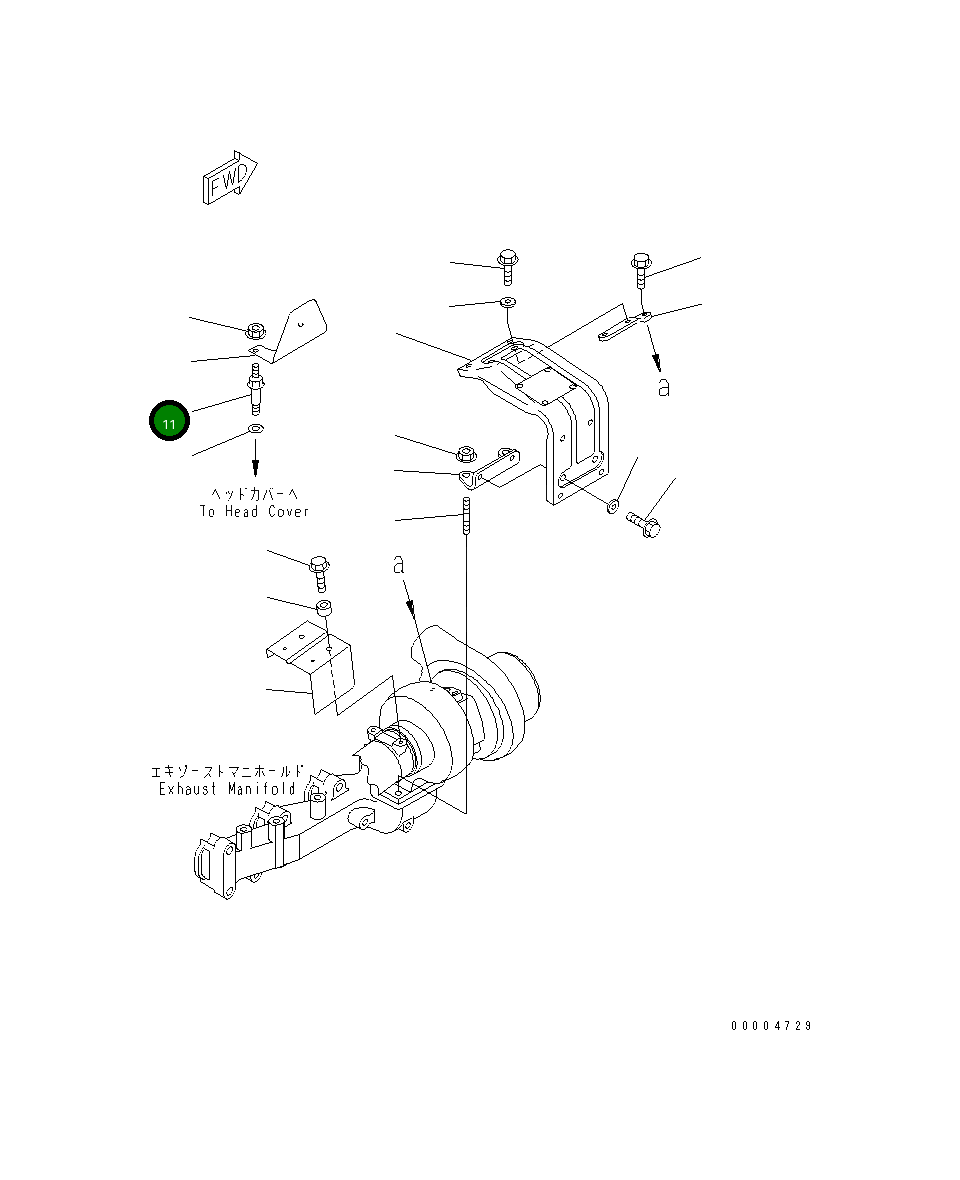 FWD

a

11

ヘッドカバーへ
To Head Cover

a

エキゾーストマニホールド
Exhaust Manifold

00004729