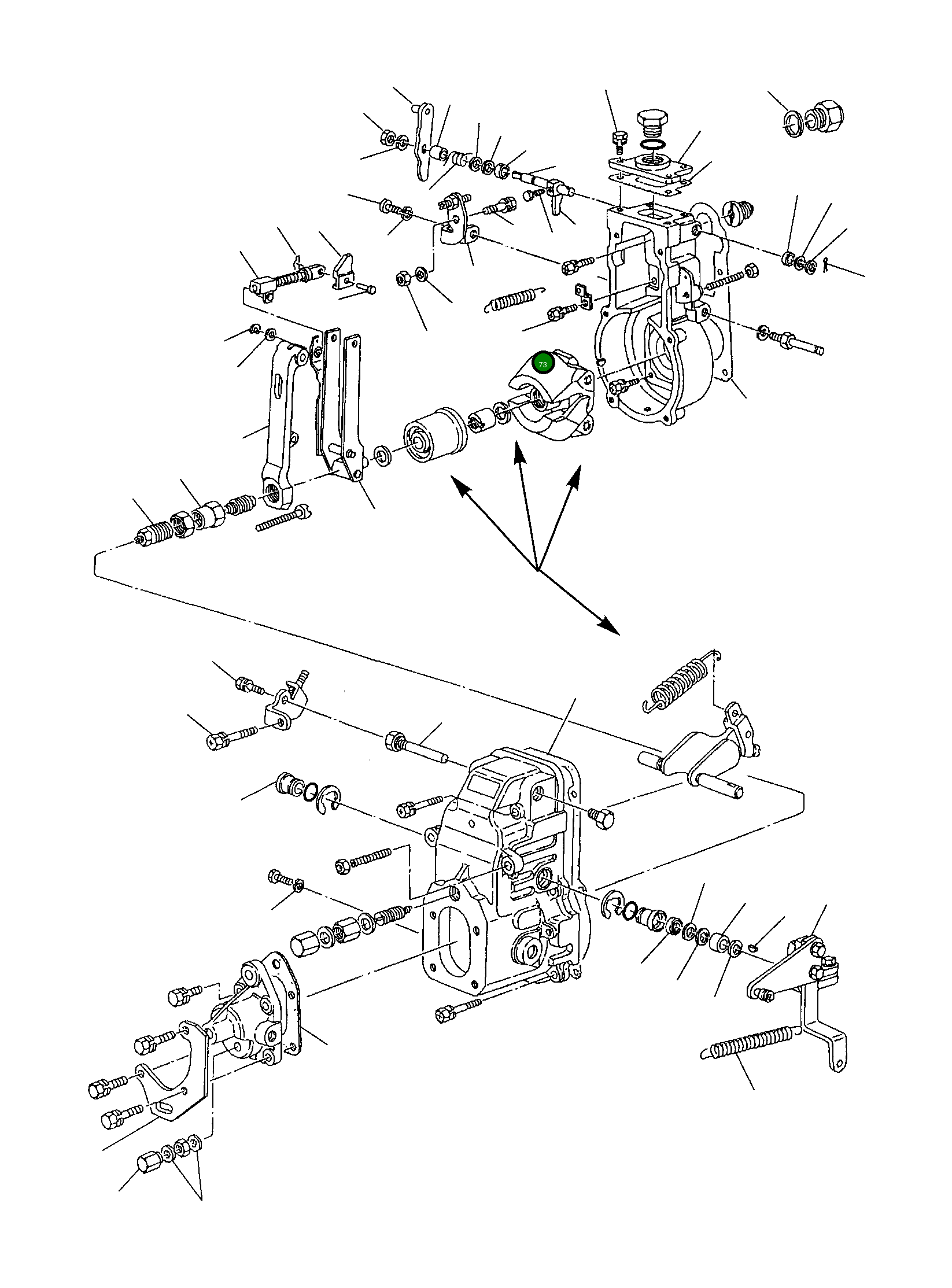 73