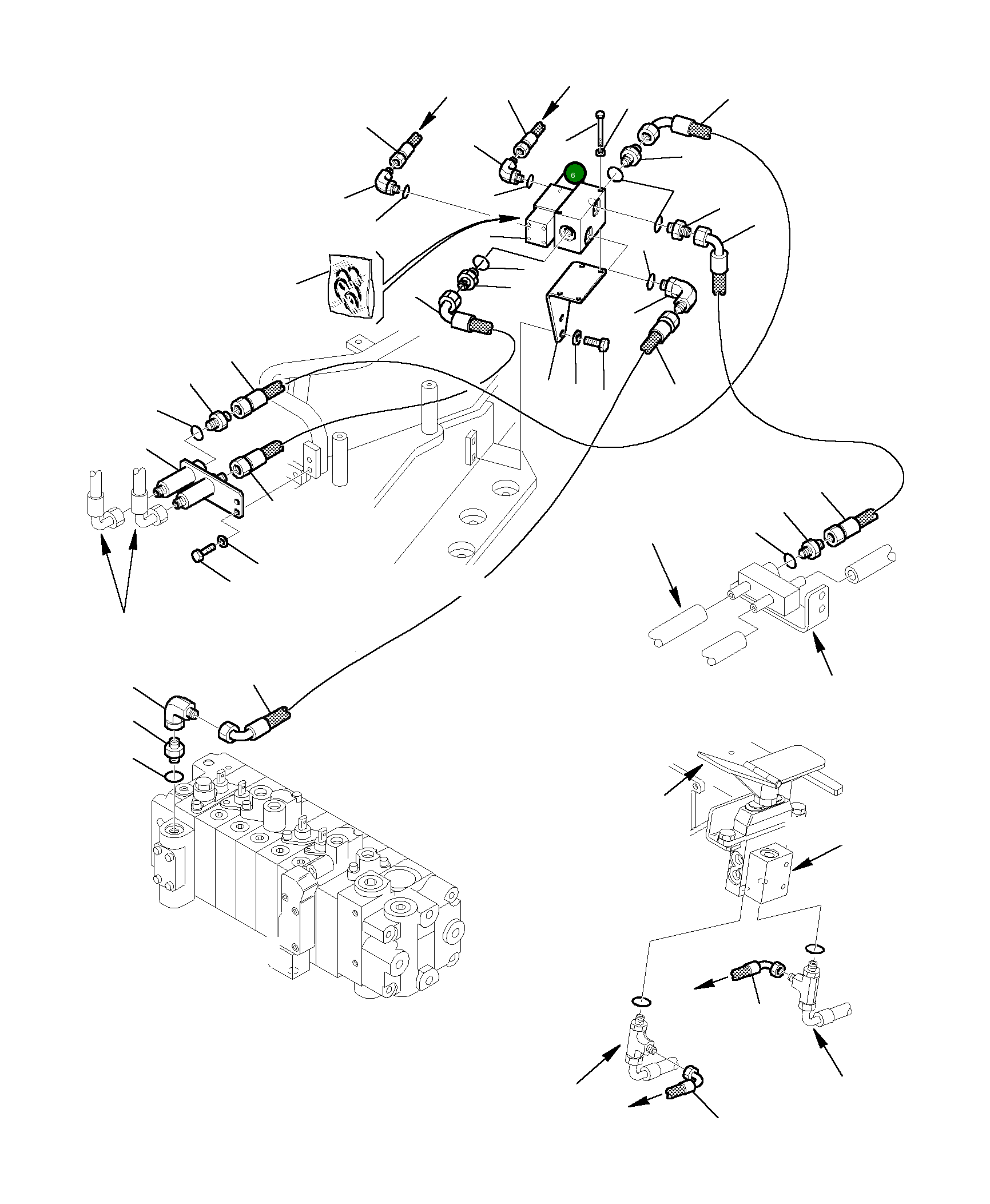 6