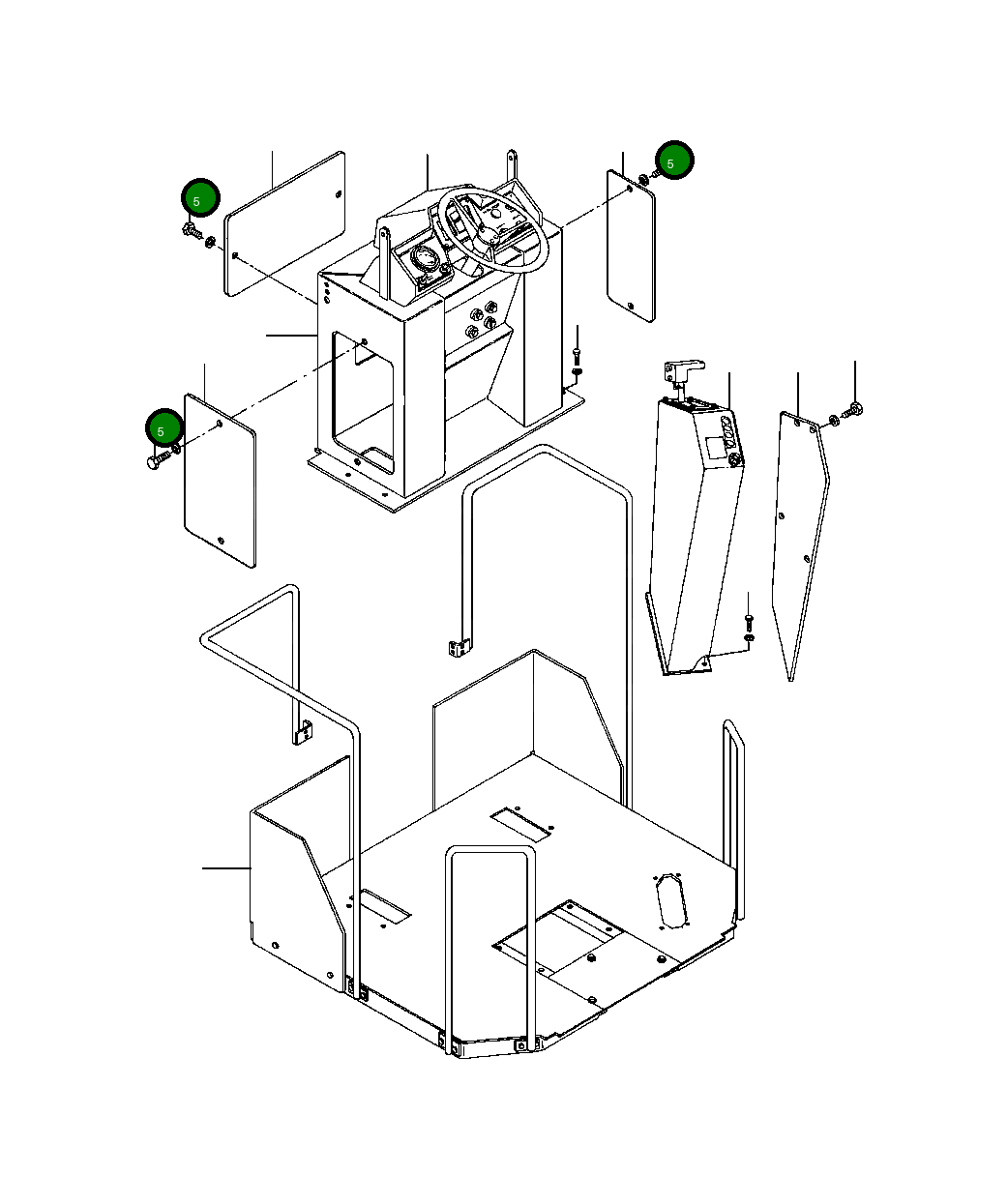 5
5
5