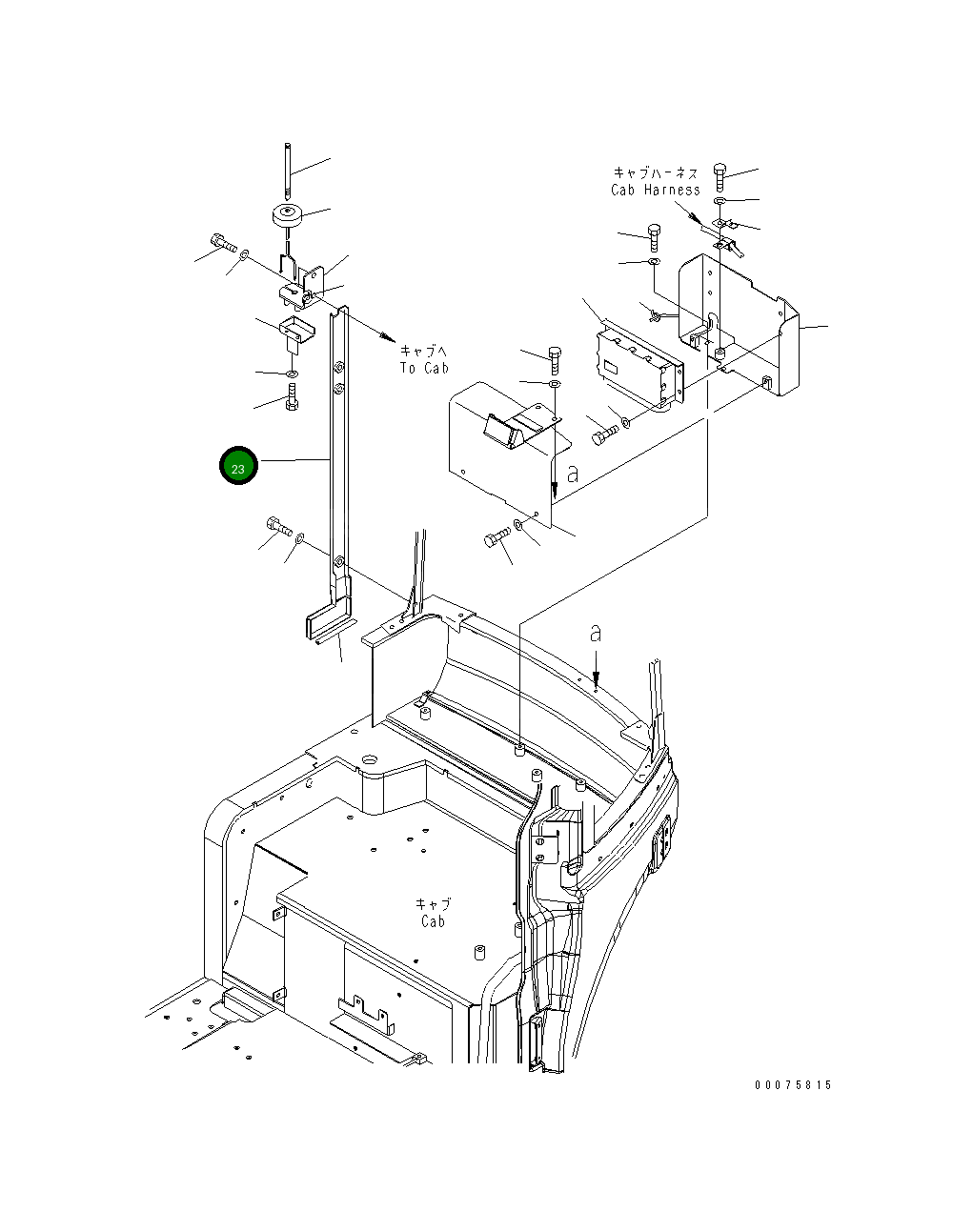 キャブハーネス
Cab Harness

キャブへ
To Cab

23

a

a

キャブ
Cab

00075815