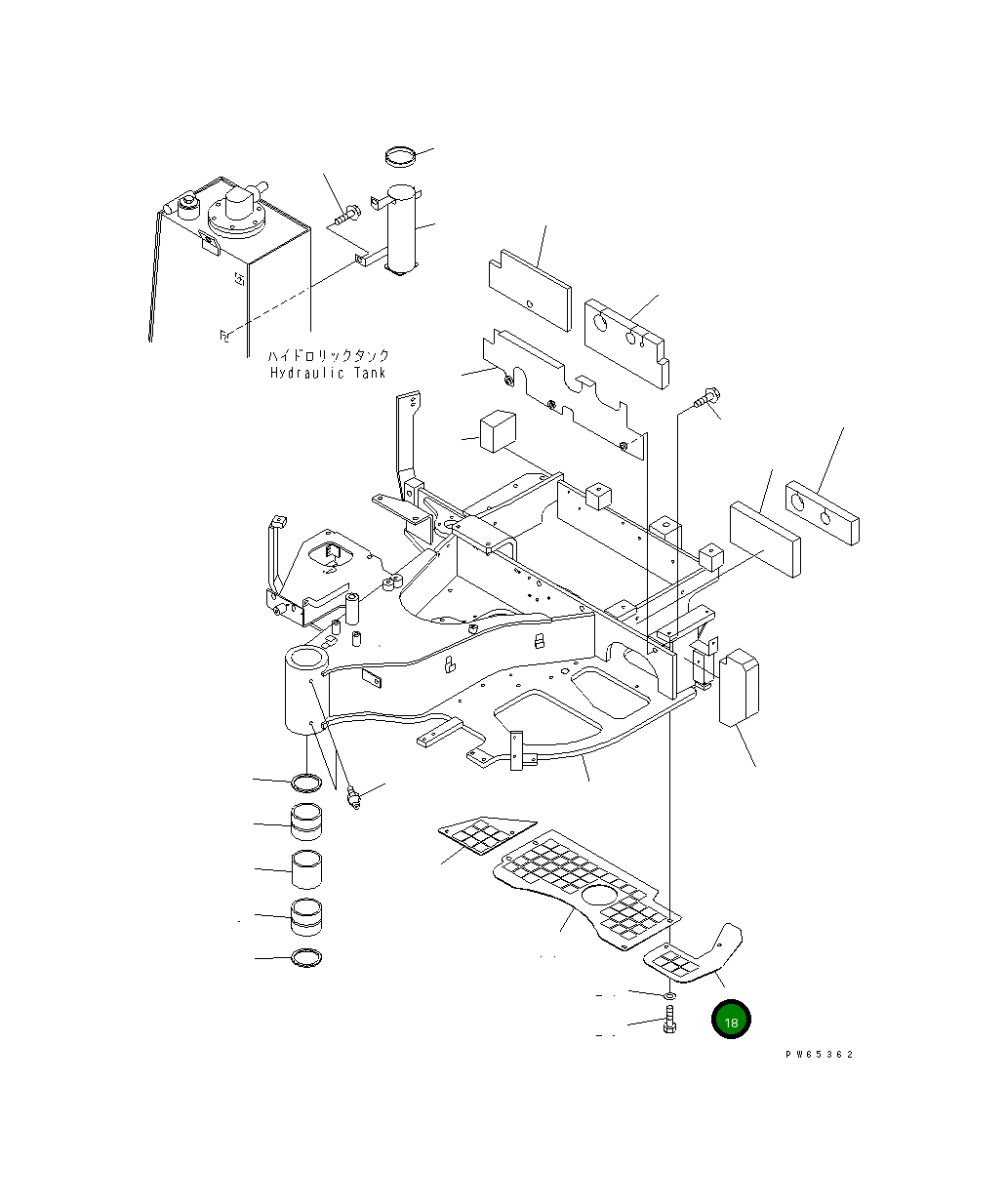 ハイドロリックタンク
Hydraulic Tank

18

PW65362