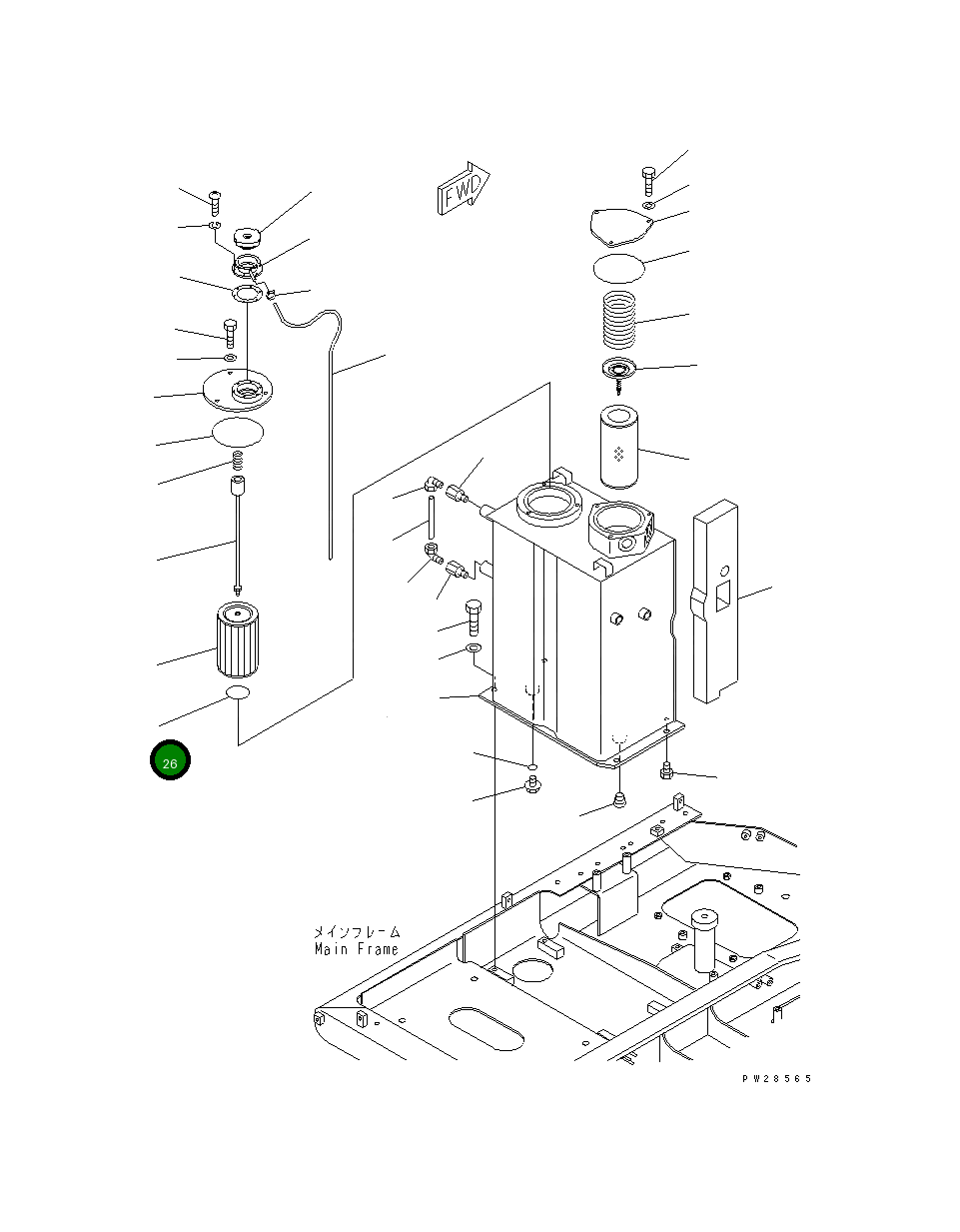 FWD

26

メインフレーム
Main Frame

PW28565