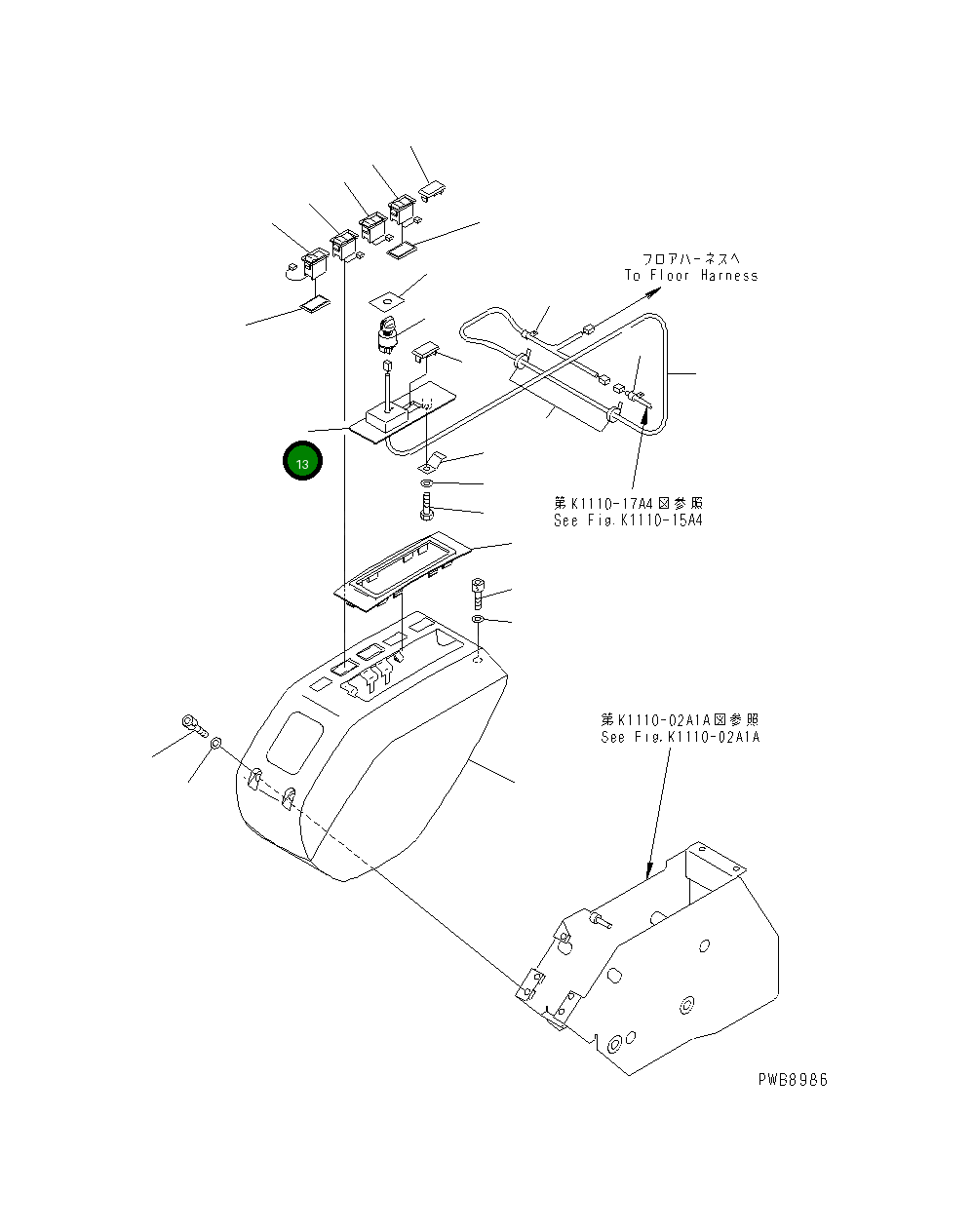 フロアハーネスへ
To Floor Harness

13

第K1110-17A4図参照
See Fig.K1110-15A4

第K1110-02A1A図参照
See Fig.K1110-02A1A

PWB8986