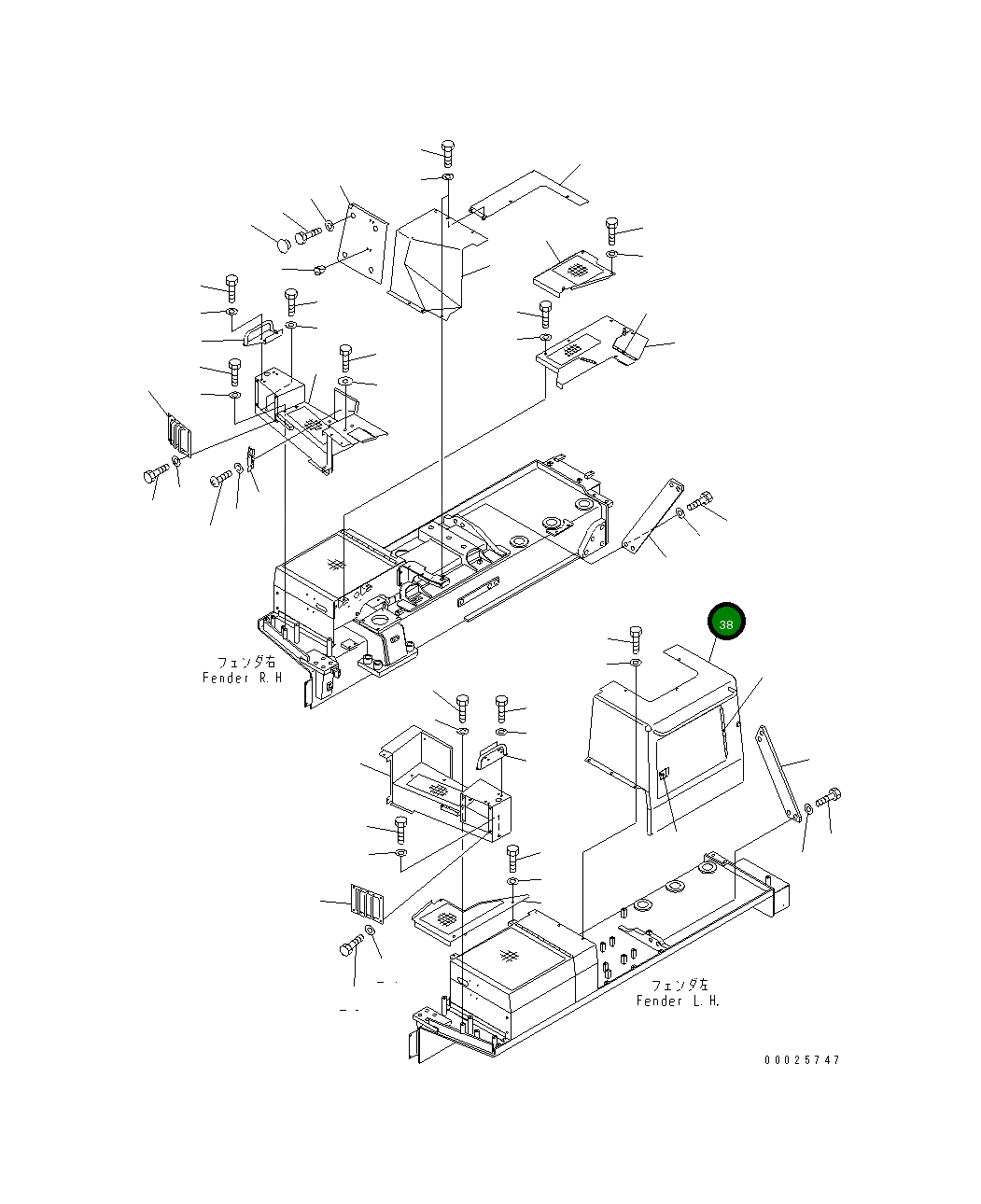 フェンダ右
Fender R.H

38

フェンダ左
Fender L.H.

00025747