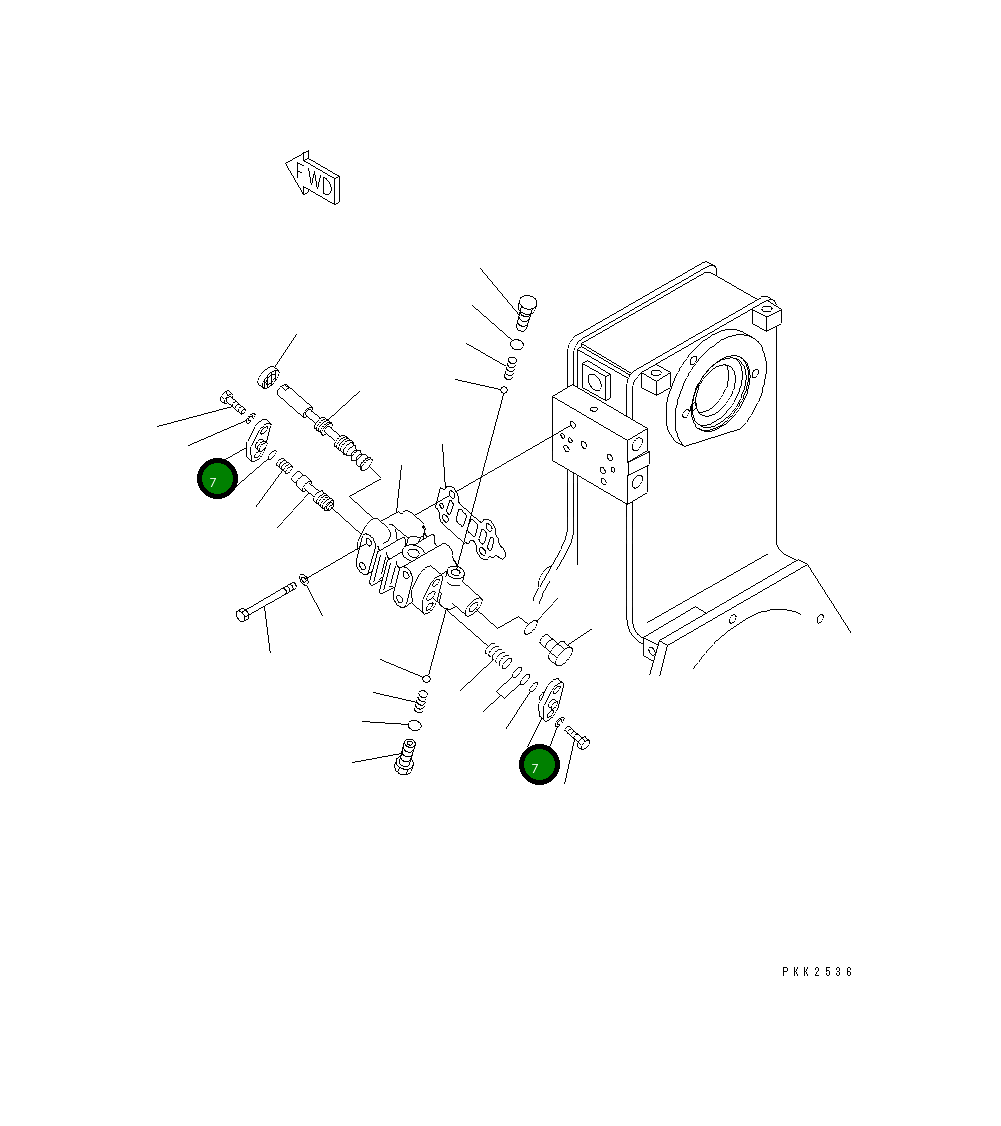 FWD

7

7

PKK2536