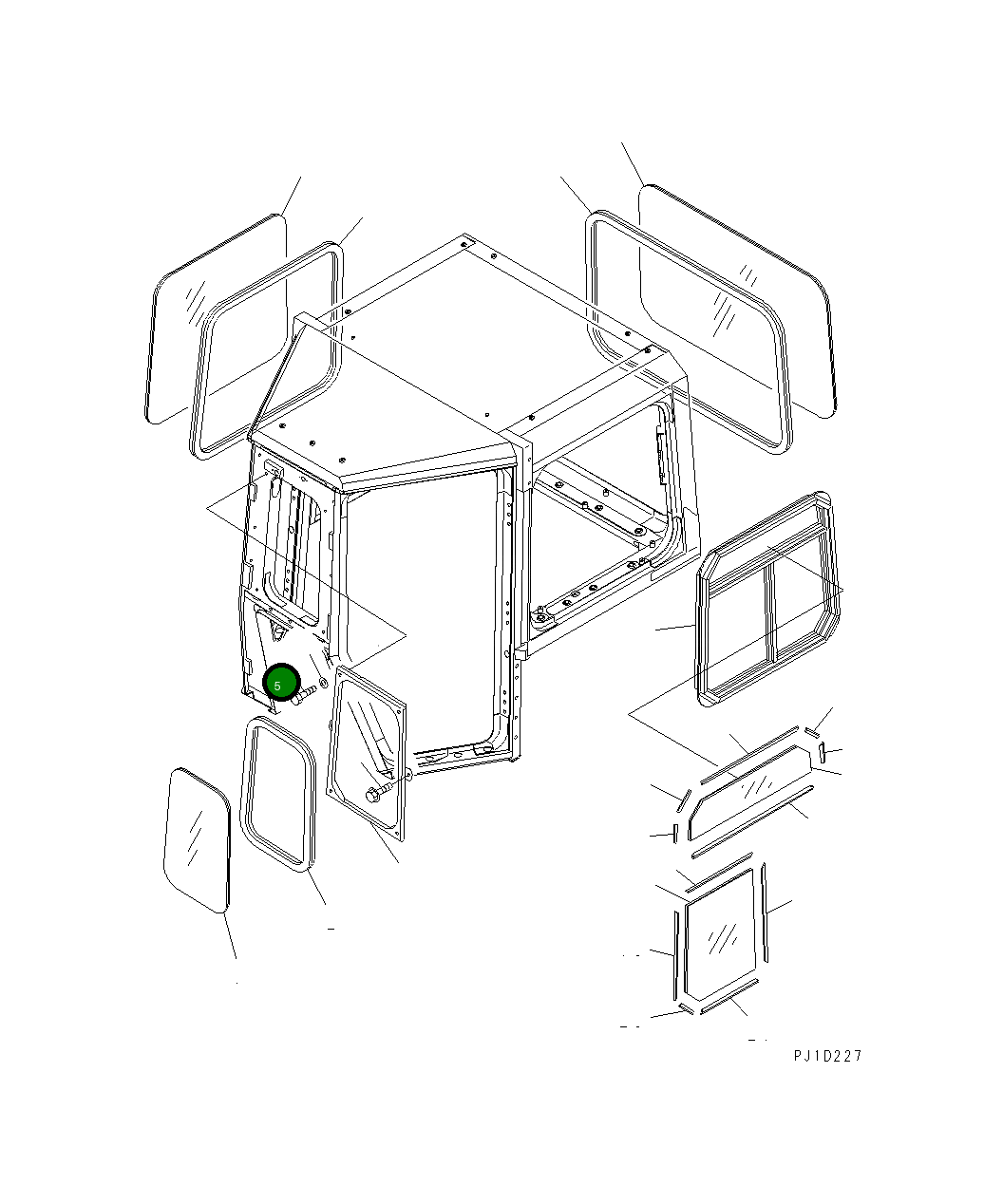 5

PJ1D227