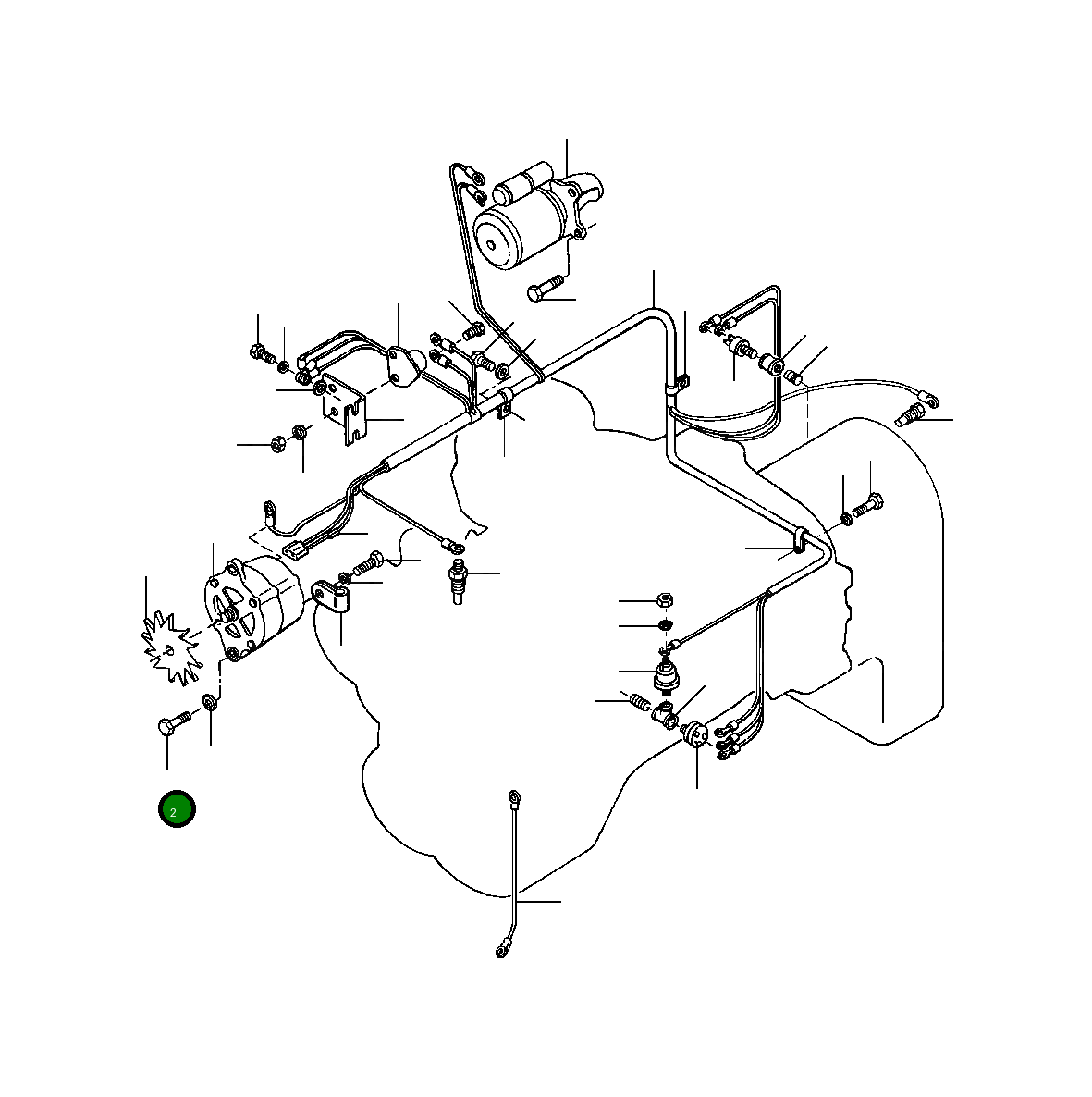 2