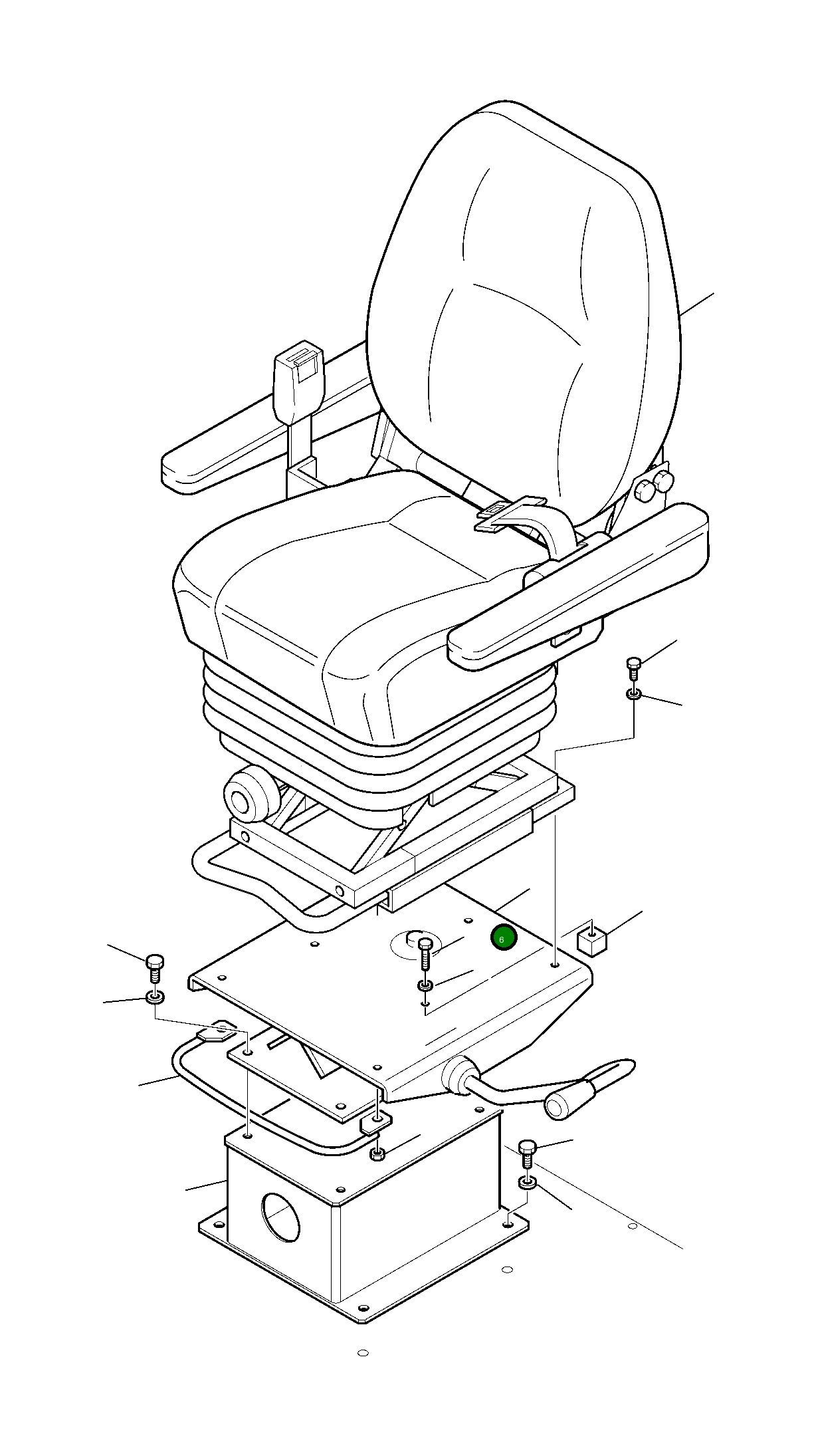 6