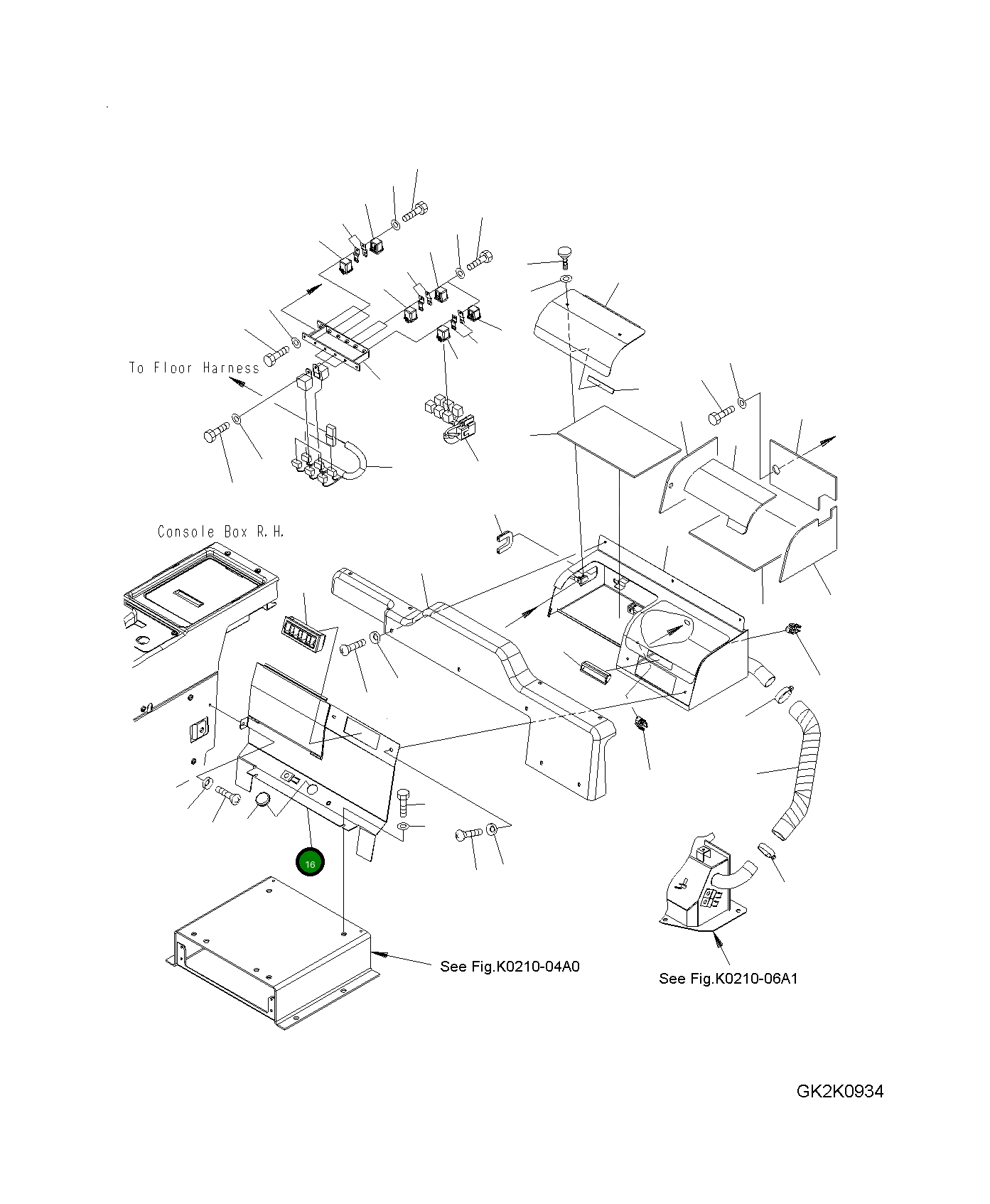 To Floor Harness

Console Box R.H.

16

See Fig.K0210-04A0

See Fig.K0210-06A1

GK2K0934