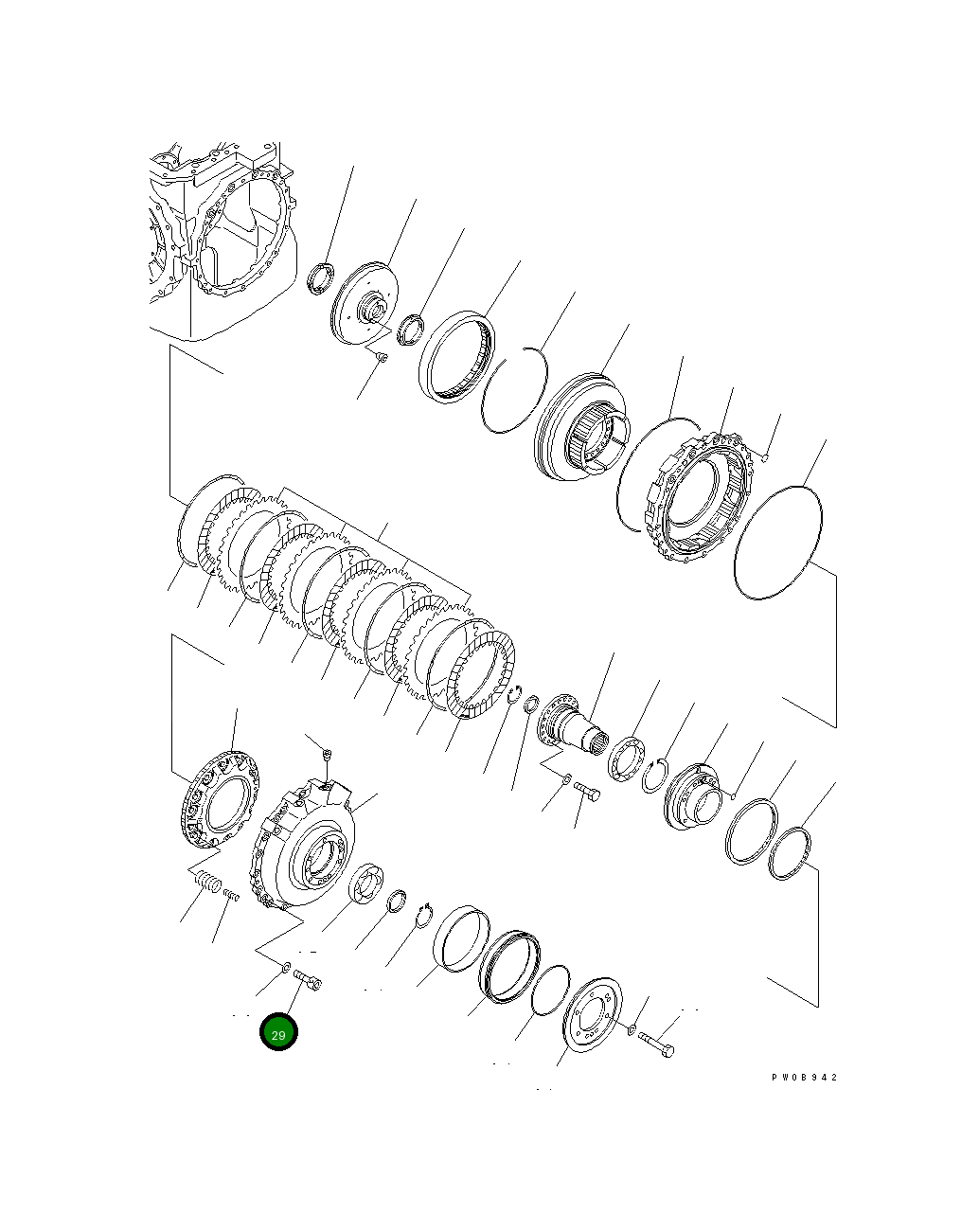 29

PW08942