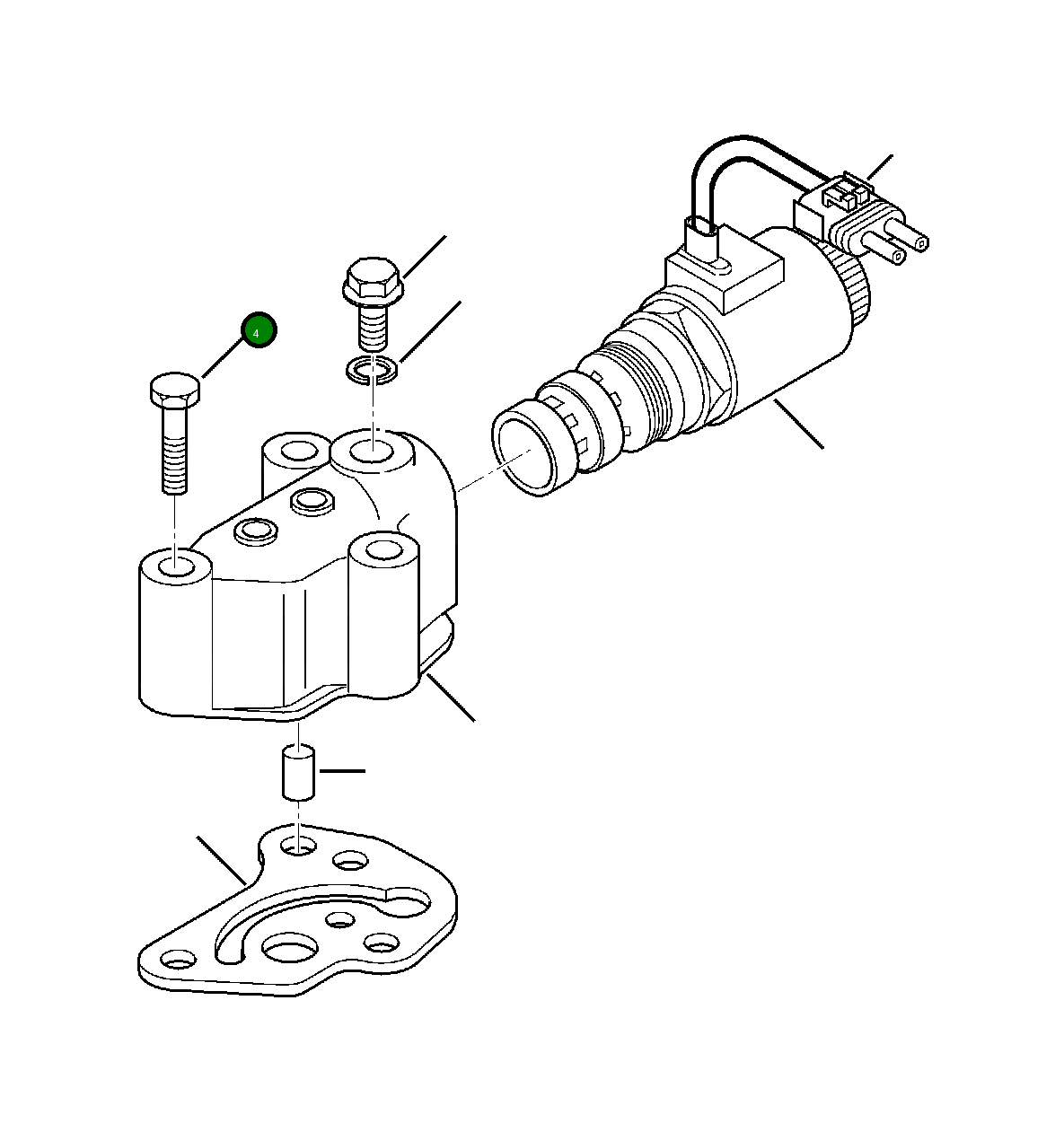 4