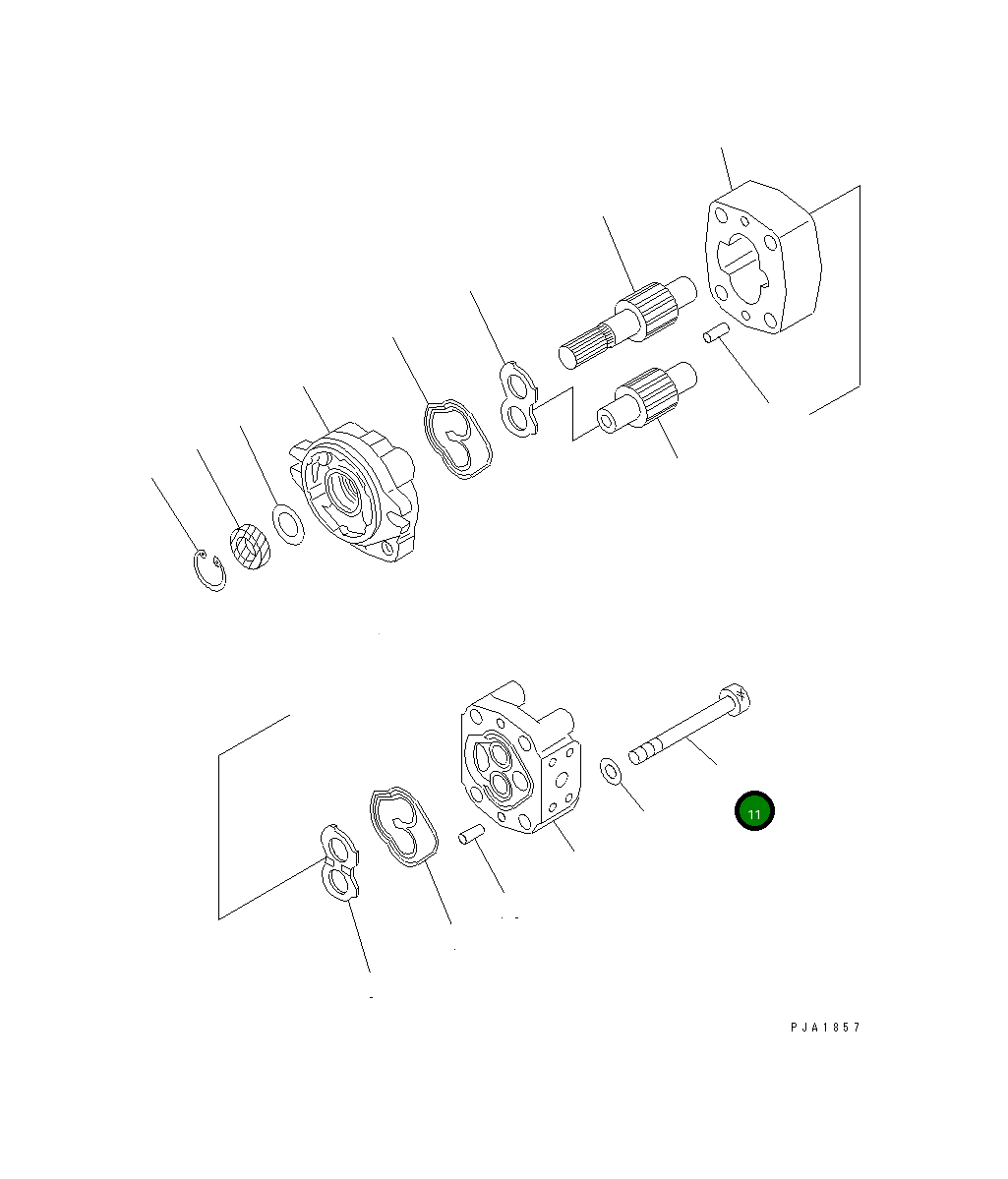 11

PJA1857