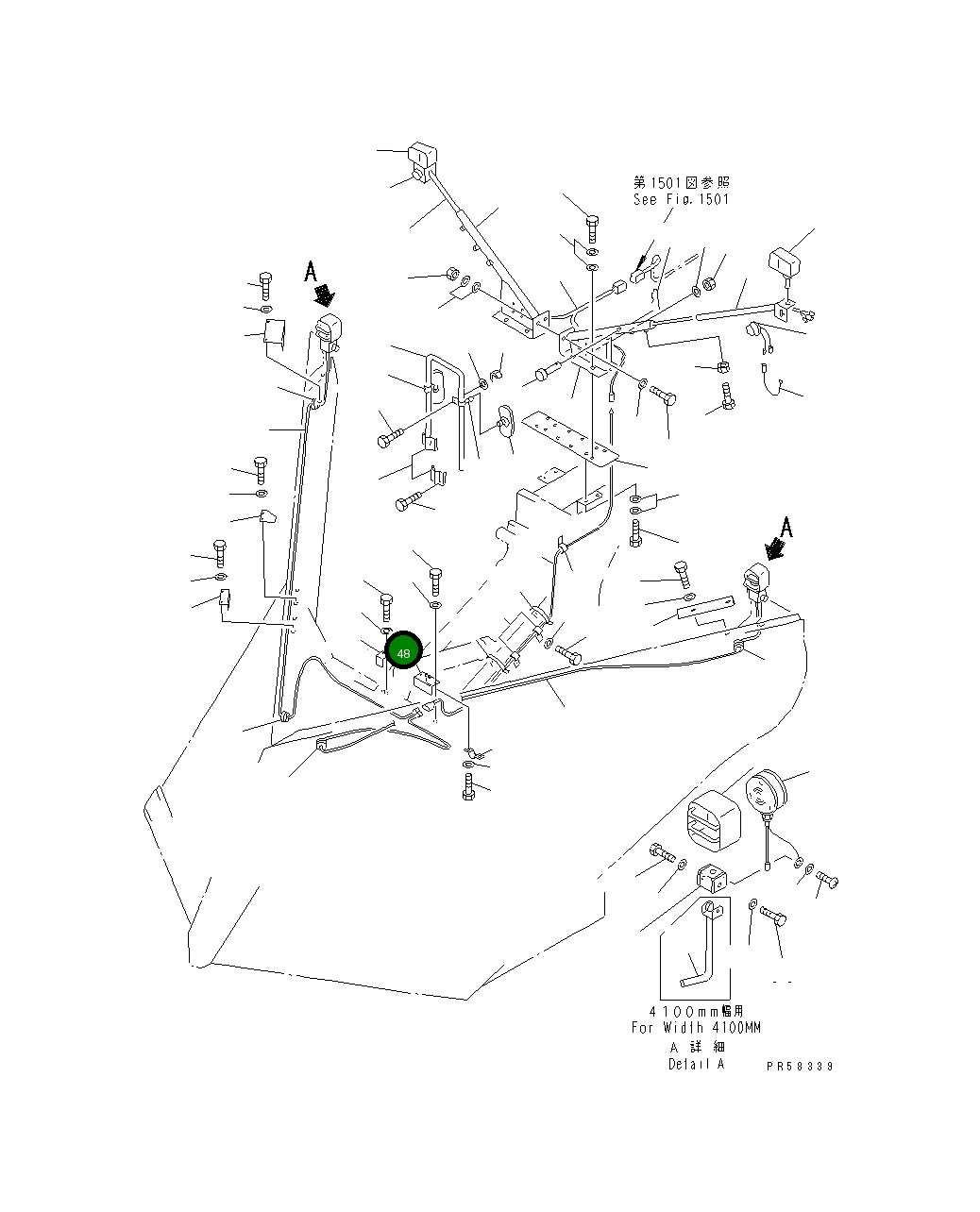 第1501図参照
See Fig. 1501

A

A

48

4100mm幅用
For Width 4100MM
A 詳 細
Detail A

PR58339