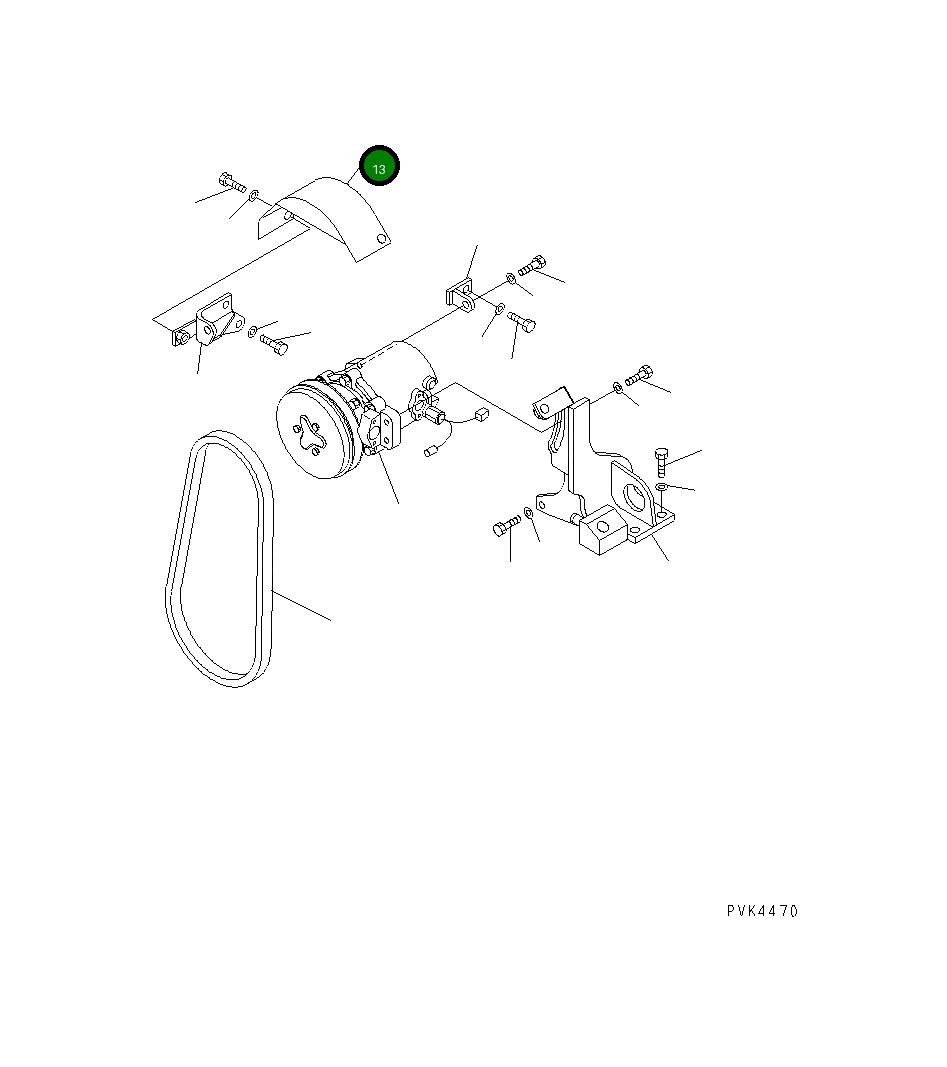 13

PVK4470