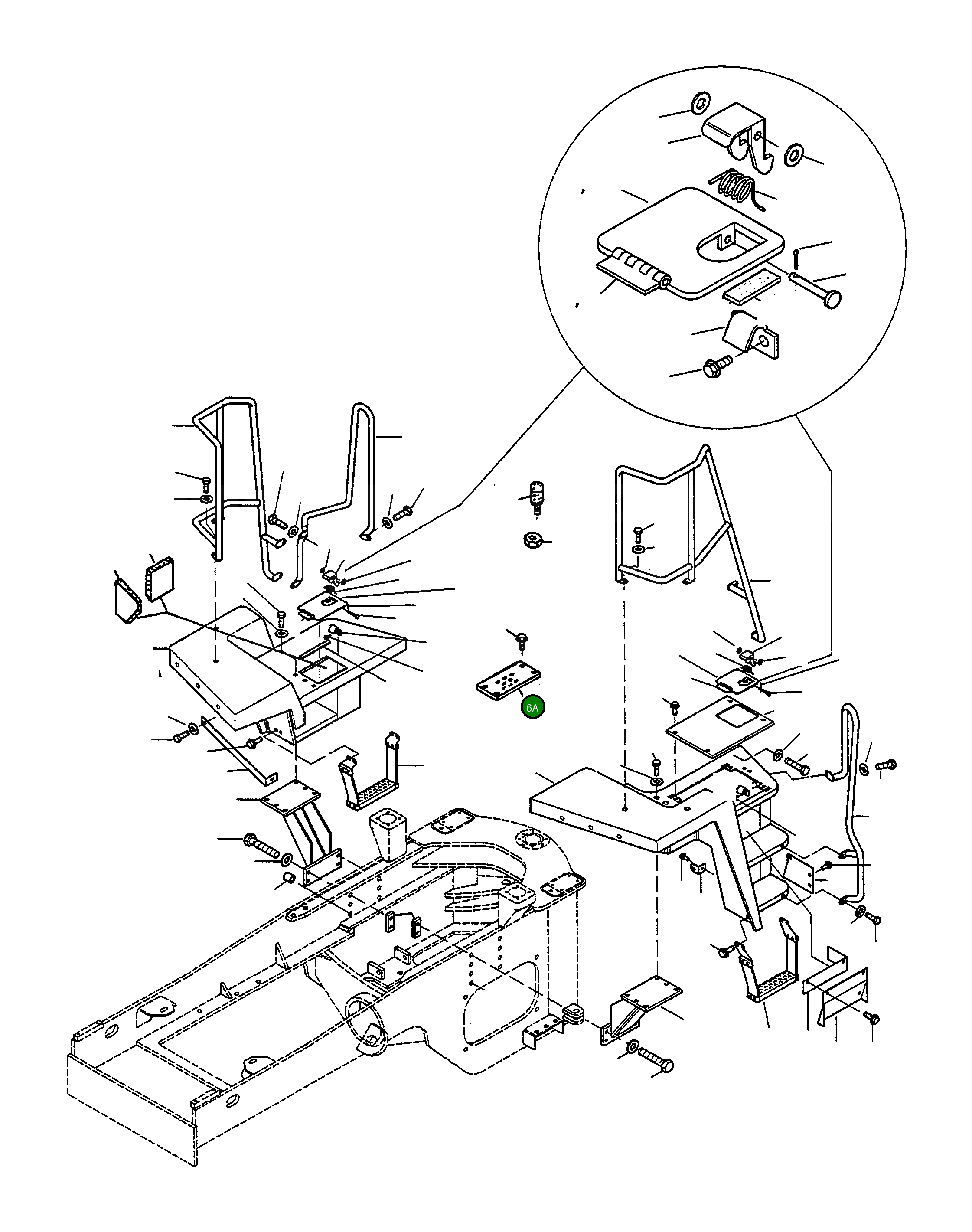 6A