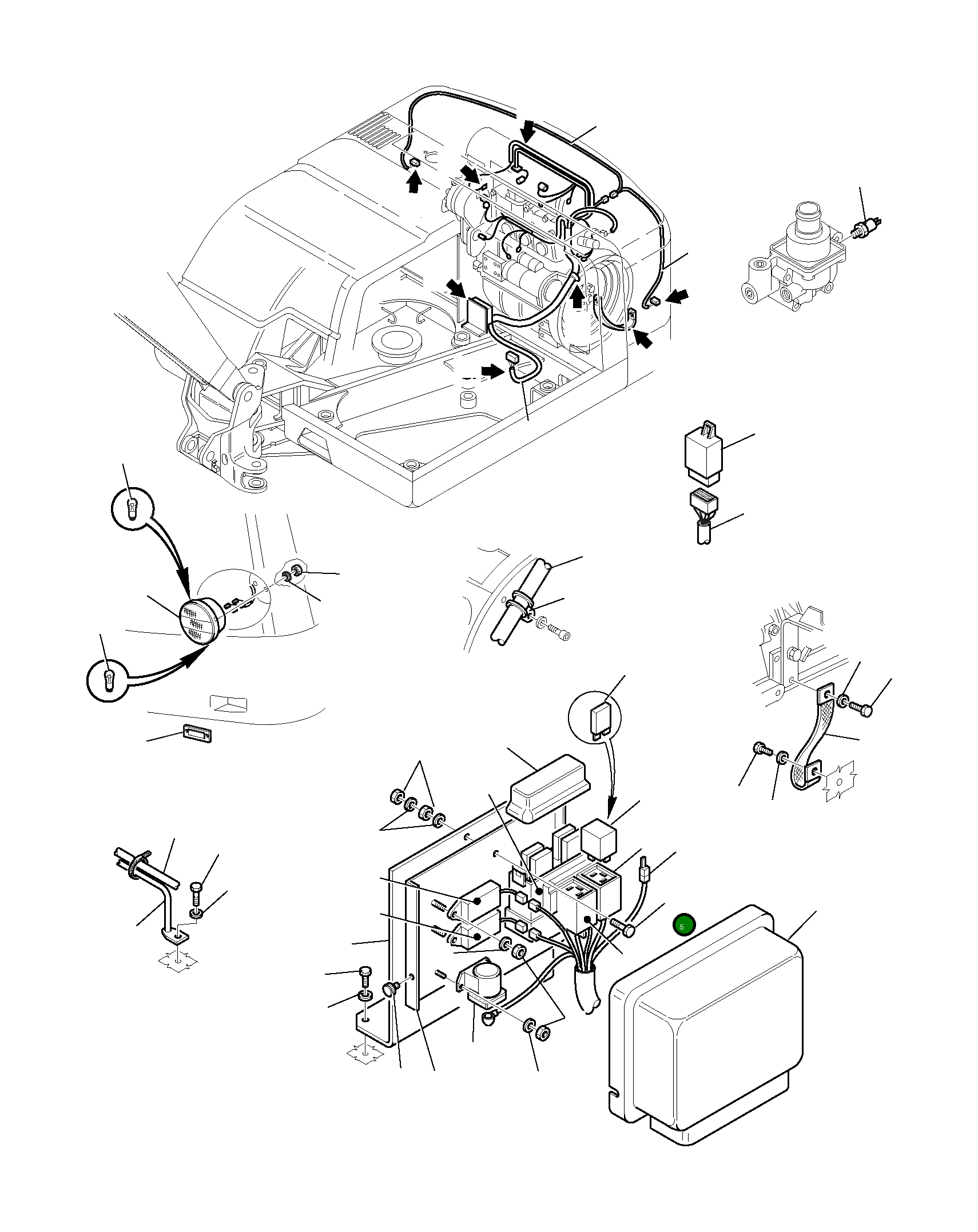 5