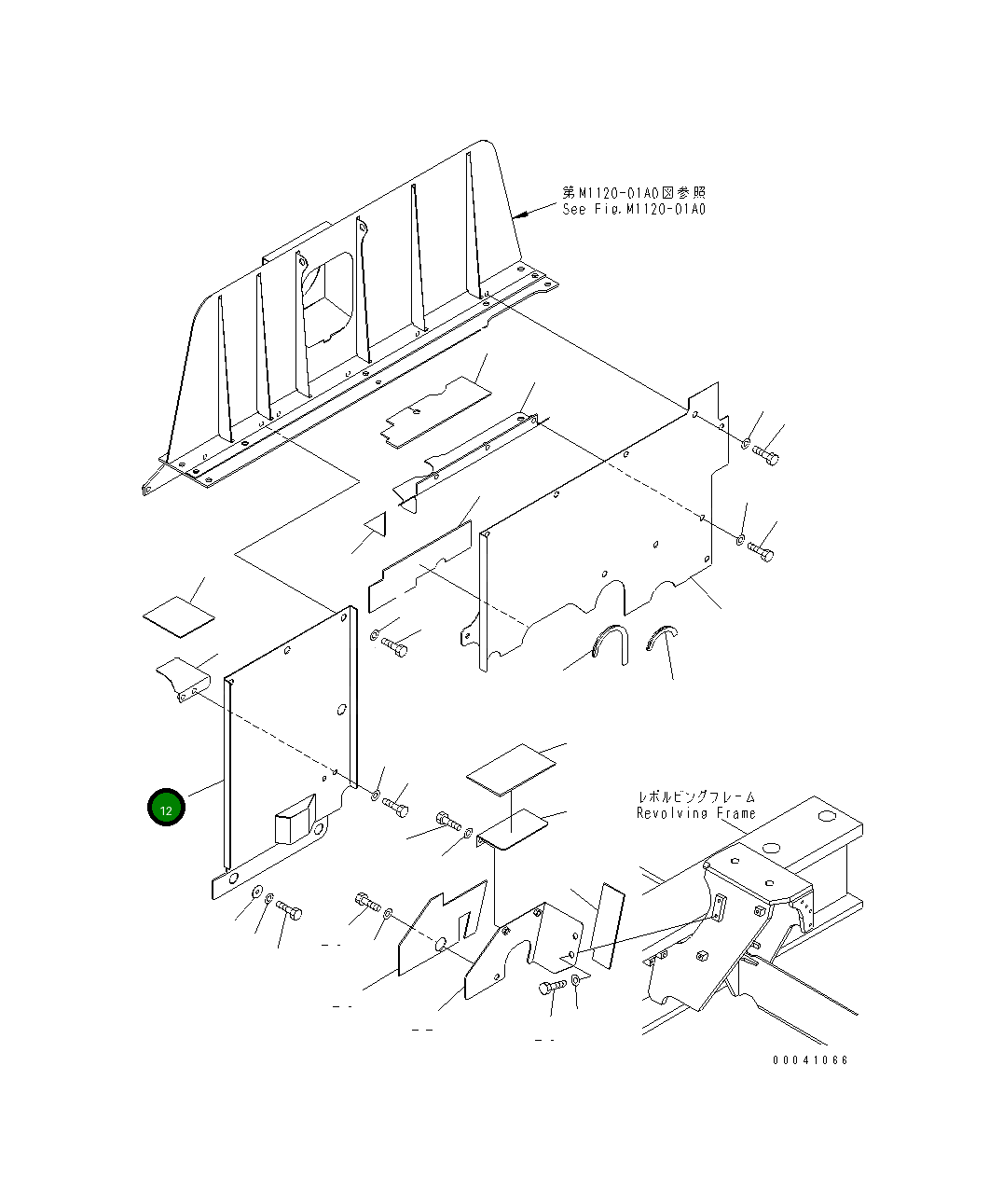 第M1120-01A0図参照
See Fig.M1120-01A0

12

レボルビングフレーム
Revolving Frame

00041066