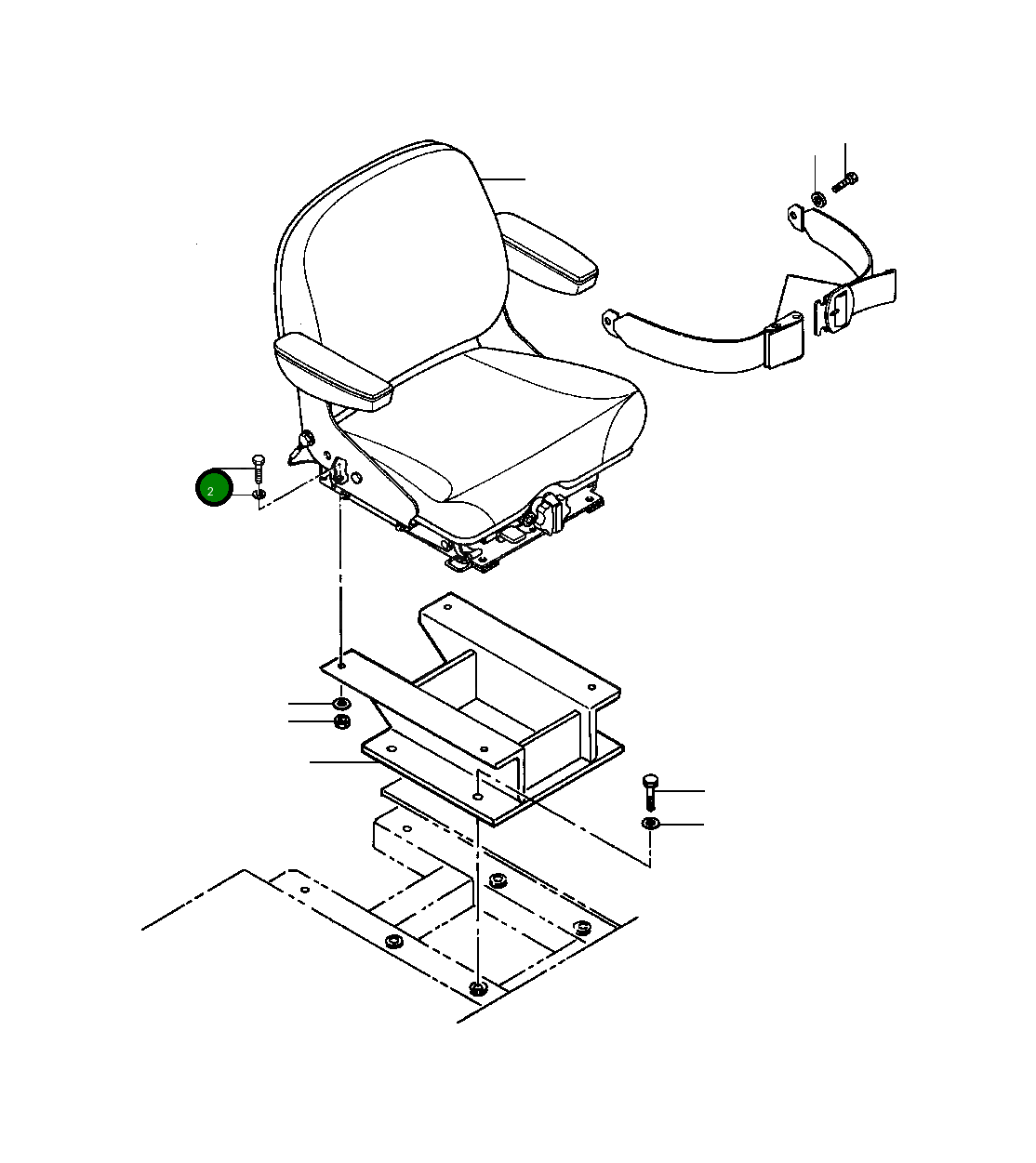 2