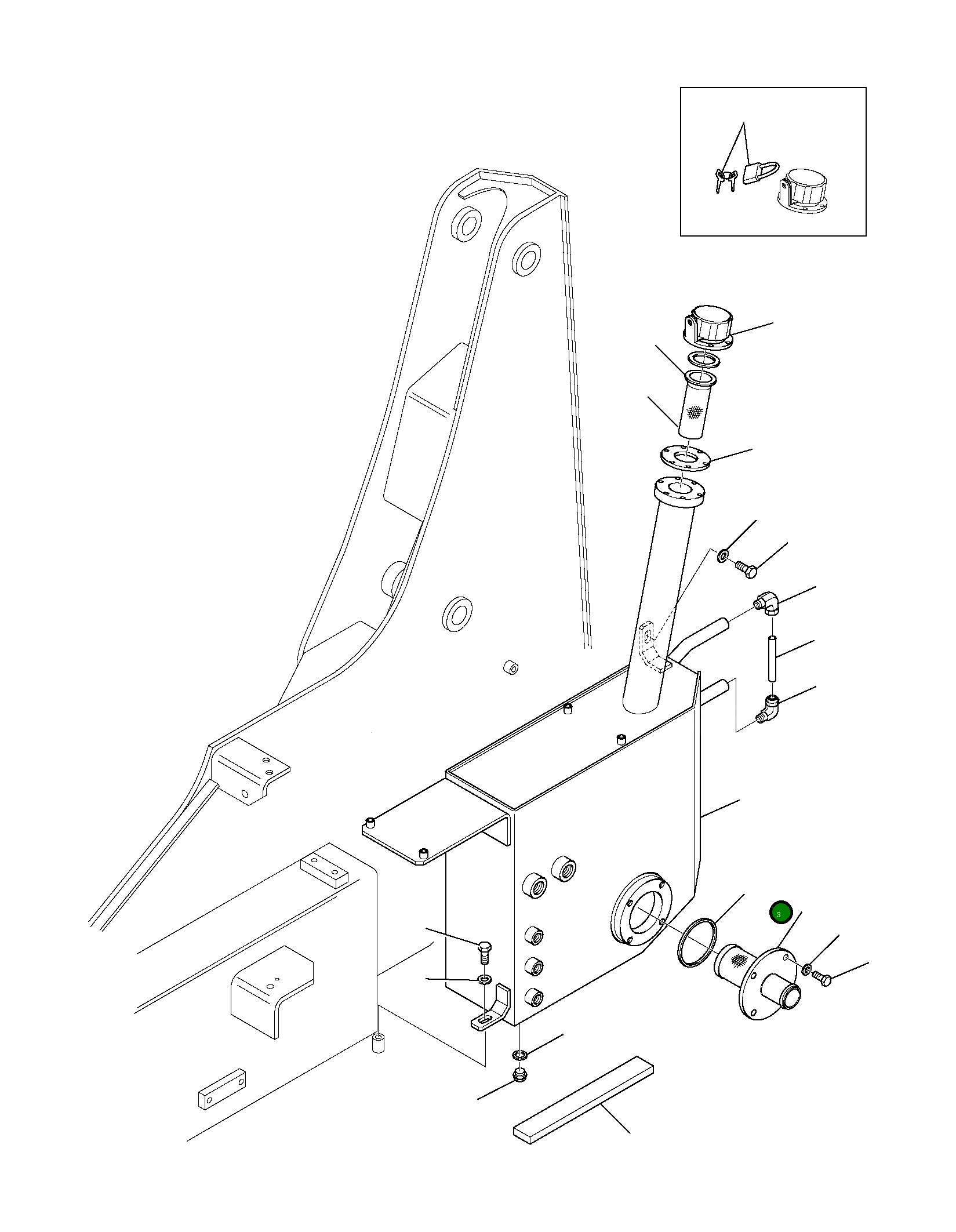 3