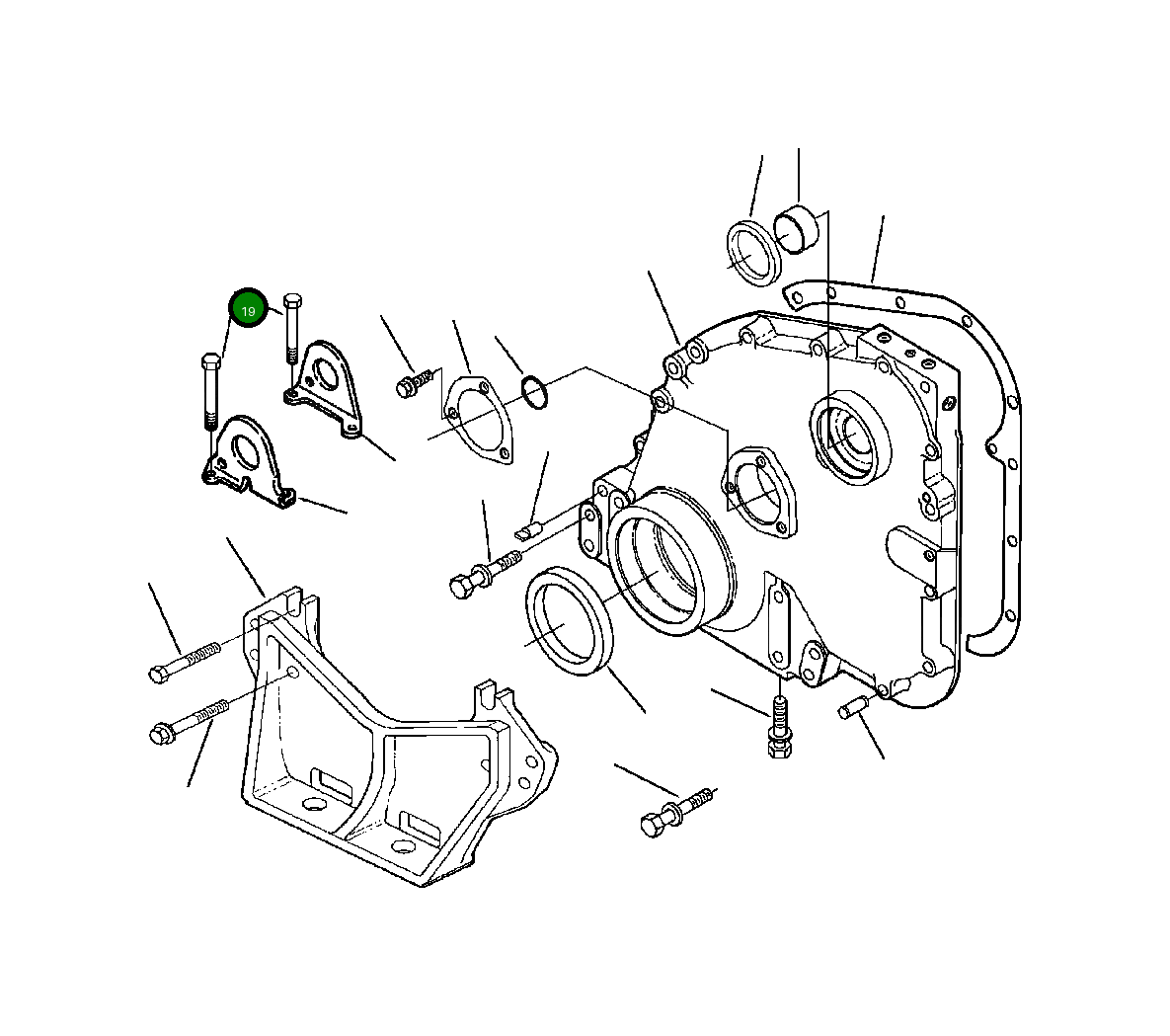 19