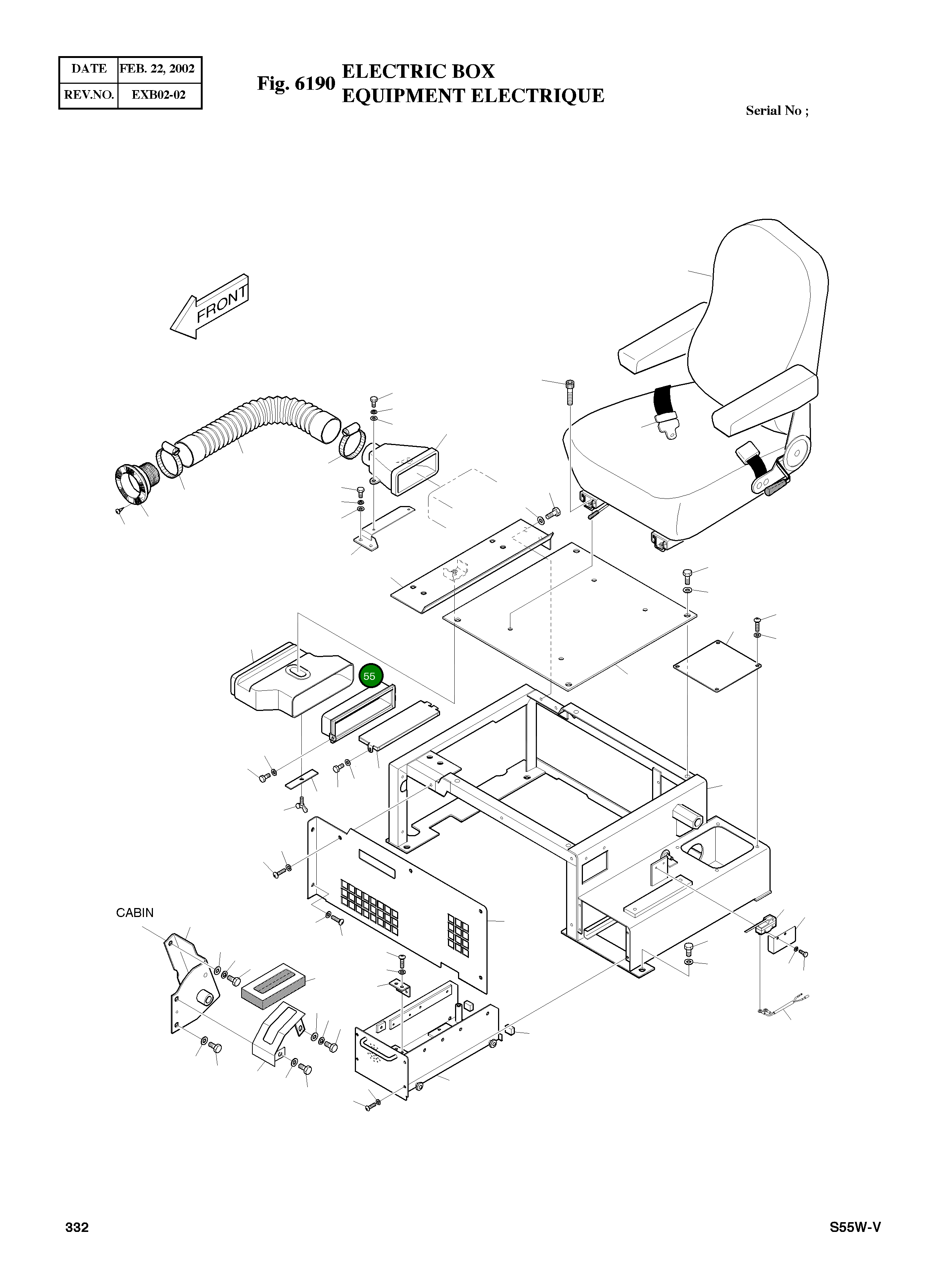 | DATE | FEB. 22, 2002 |
|---|---|
| REV.NO. | EXB02-02 |

Fig. 6190 ELECTRIC BOX
EQUIPMENT ELECTRIQUE

Serial No ;

FRONT

55

CABIN

332

S55W-V